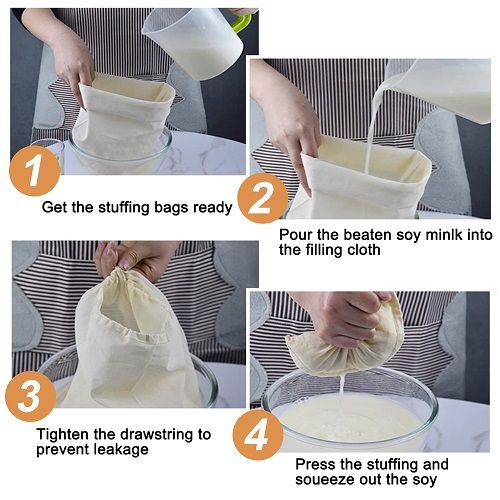 1
Get the stuffing bags ready

2
Pour the beaten soy minlk into the filling cloth

3
Tighten the drawstring to prevent leakage

4
Press the stuffing and soueeze out the soy