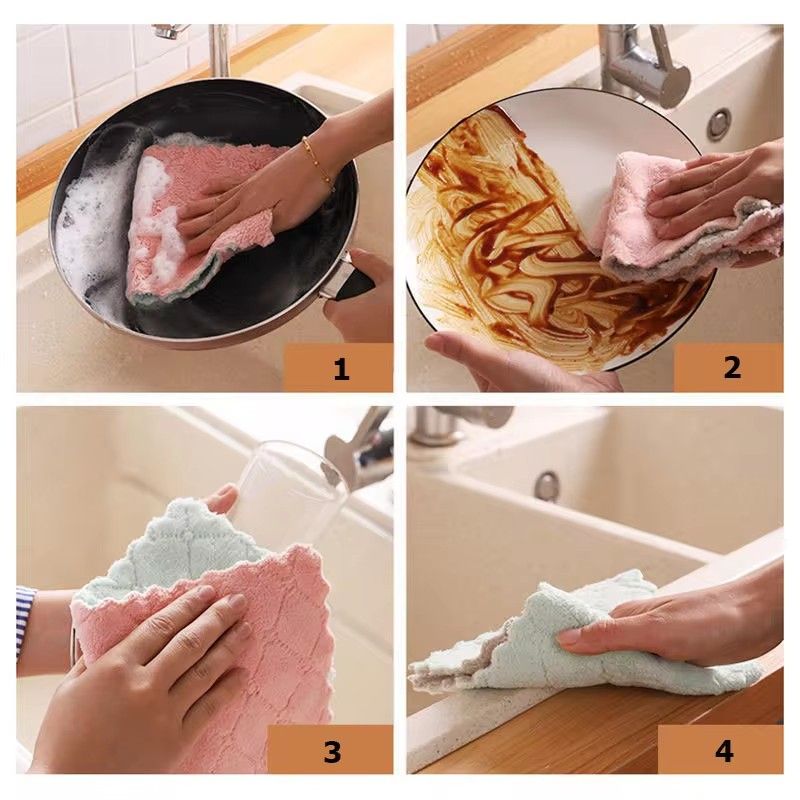 1

2

3

4