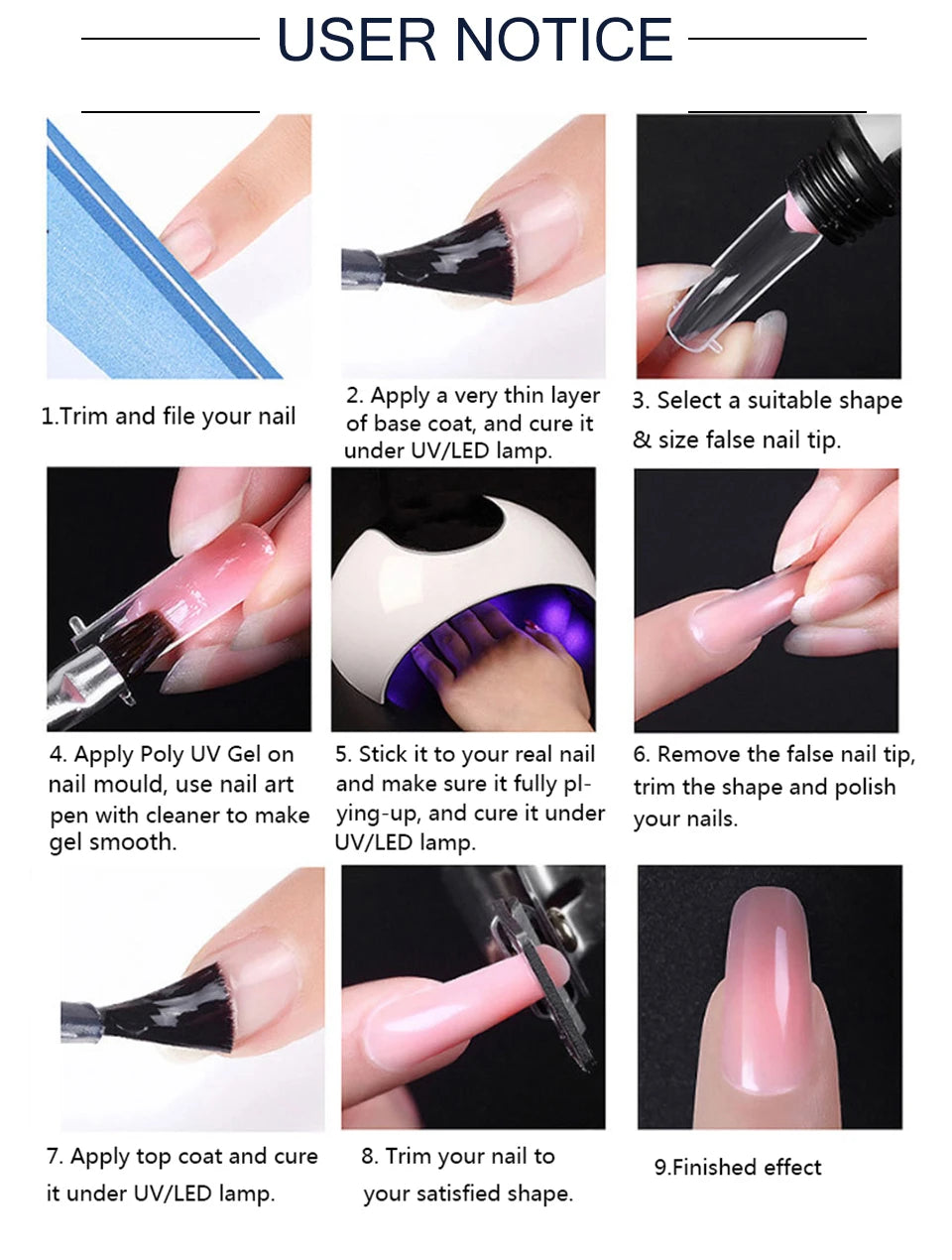 USER NOTICE

1.Trim and file your nail

2. Apply a very thin layer of base coat, and cure it under UV/LED lamp.

3. Select a suitable shape & size false nail tip.

4. Apply Poly UV Gel on nail mould, use nail art pen with cleaner to make gel smooth.

5. Stick it to your real nail and make sure it fully plying-up, and cure it under UV/LED lamp.

6. Remove the false nail tip, trim the shape and polish your nails.

7. Apply top coat and cure it under UV/LED lamp.

8. Trim your nail to your satisfied shape.

9.Finished effect