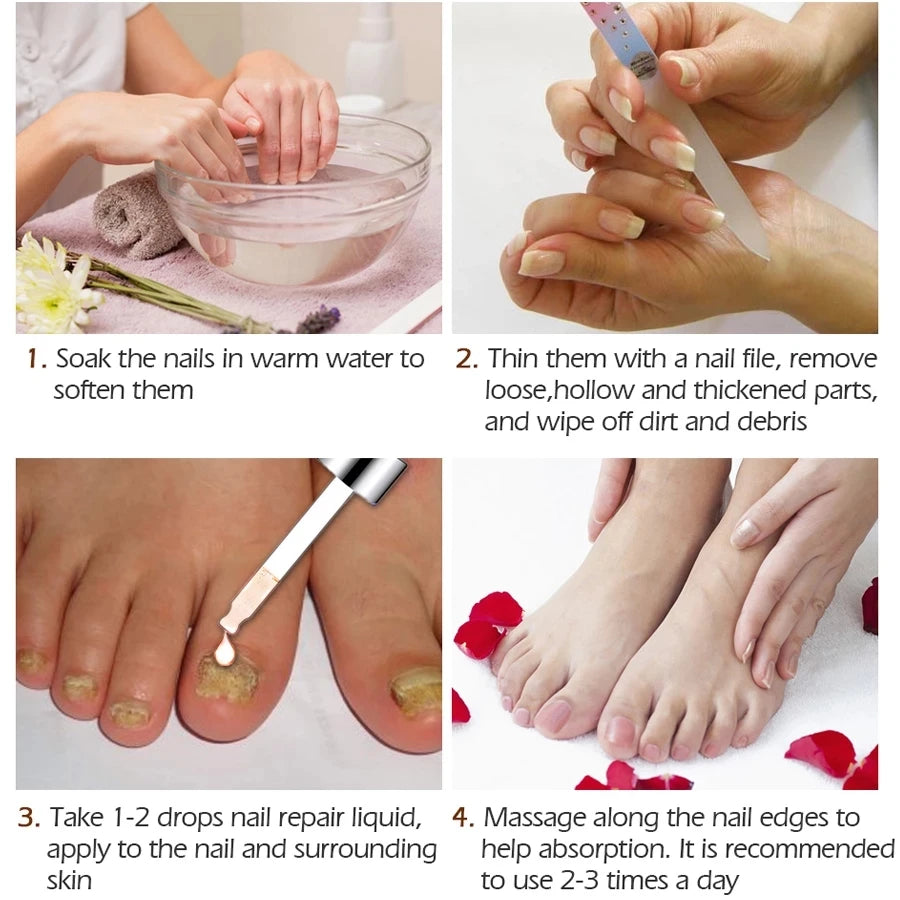 1. Soak the nails in warm water to soften them

2. Thin them with a nail file, remove loose,hollow and thickened parts, and wipe off dirt and debris

3. Take 1-2 drops nail repair liquid, apply to the nail and surrounding skin

4. Massage along the nail edges to help absorption. It is recommended to use 2-3 times a day