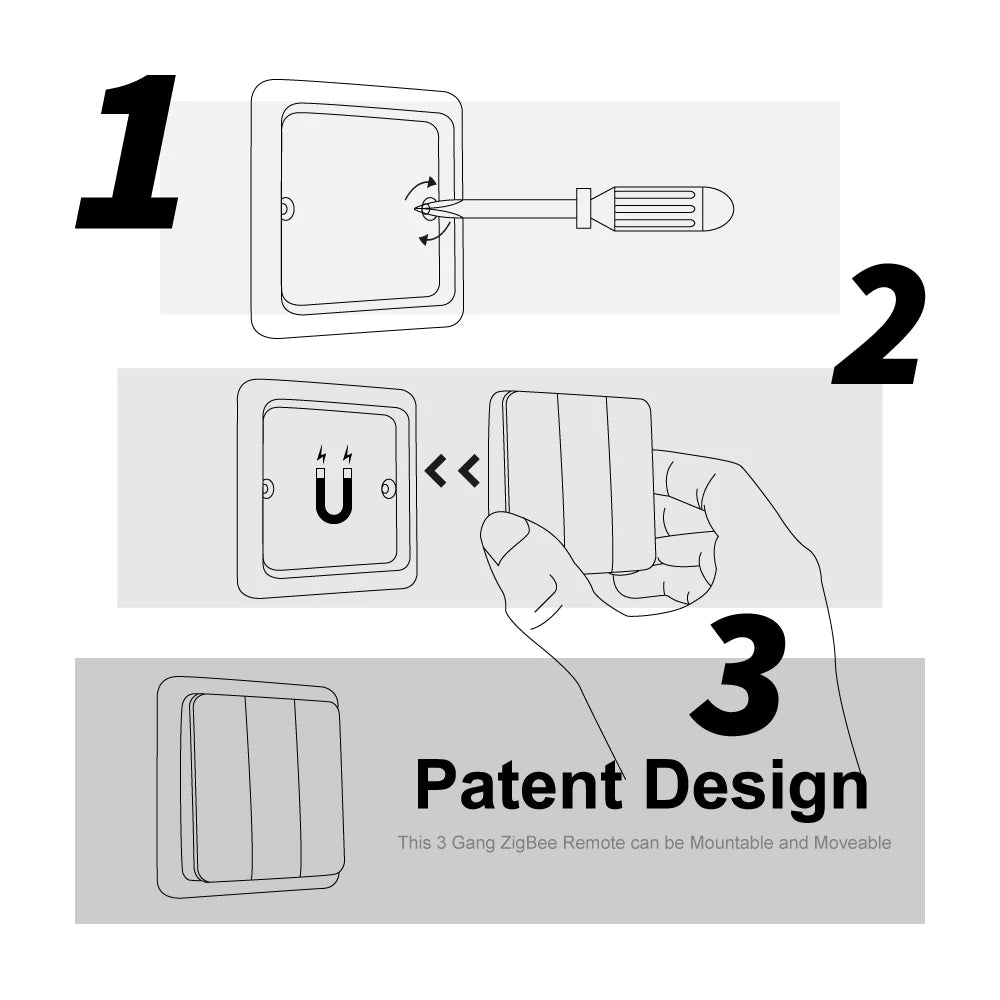 1

2

3

Patent Design

This 3 Gang ZigBee Remote can be Mountable and Moveable