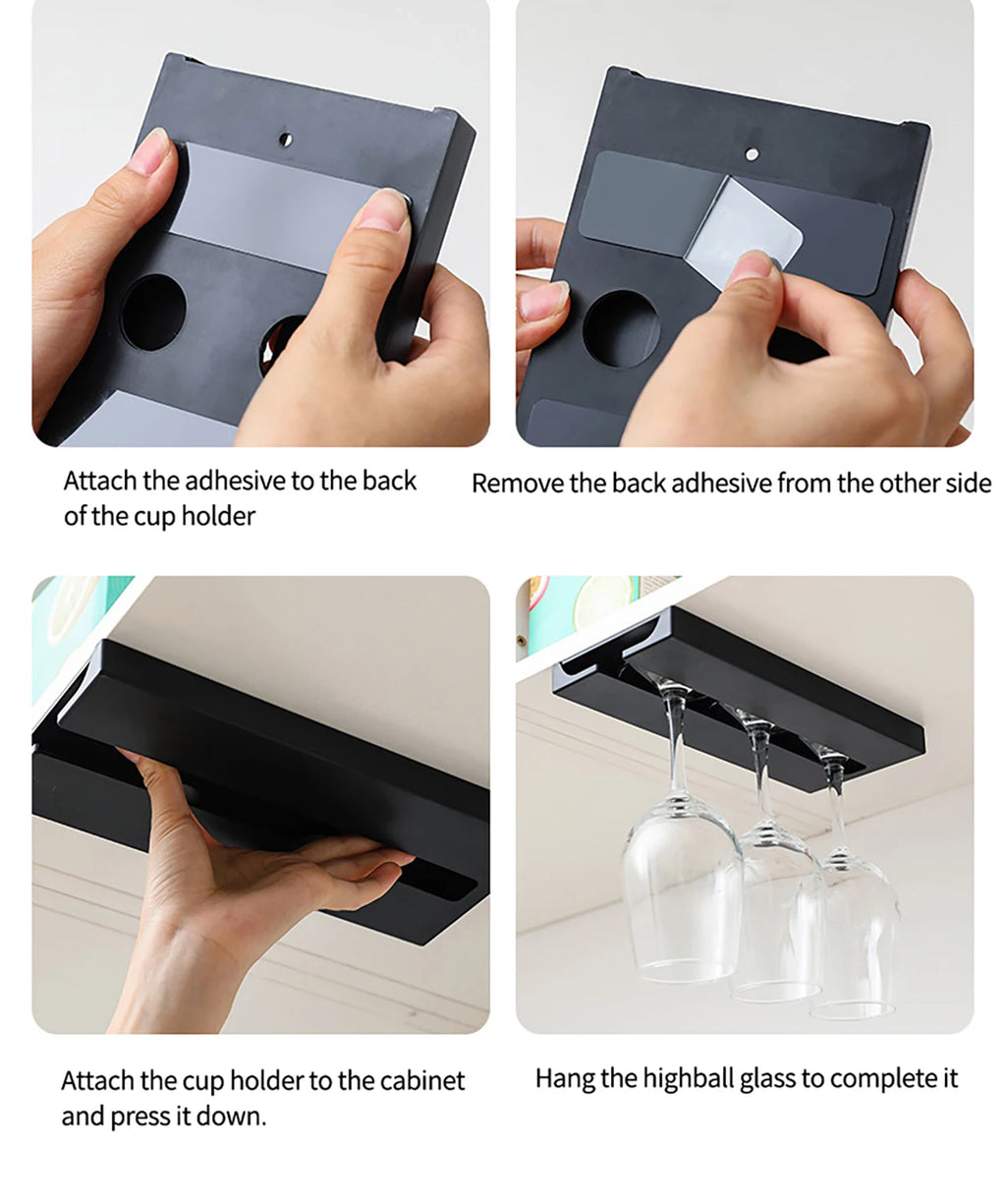 Attach the adhesive to the back of the cup holder

Remove the back adhesive from the other side

Attach the cup holder to the cabinet and press it down.

Hang the highball glass to complete it