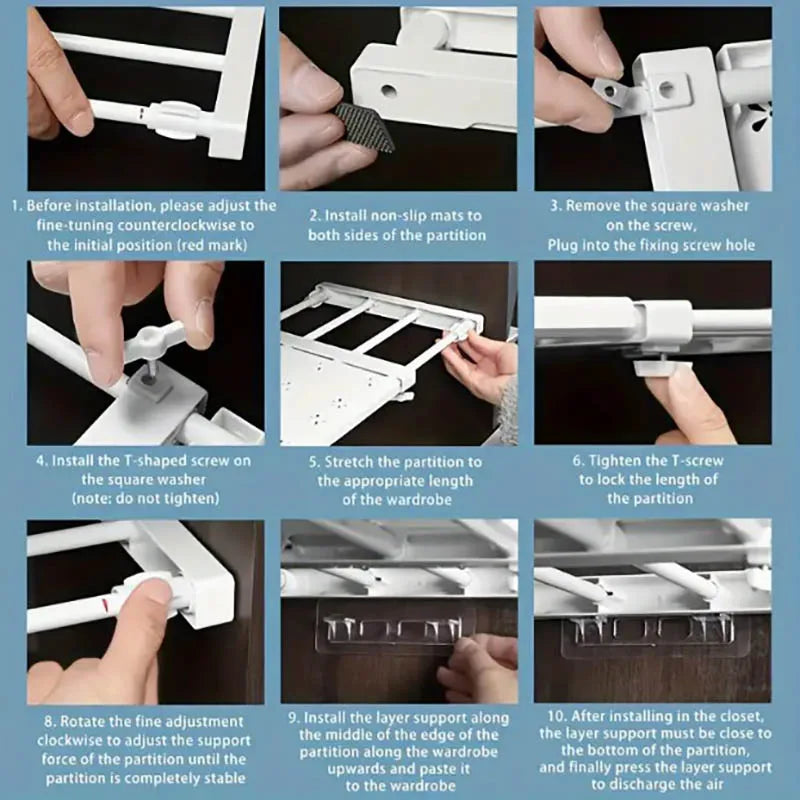 1. Before installation, please adjust the fine-tuning counterclockwise to the initial position (red mark)

2. Install non-slip mats to both sides of the partition

3. Remove the square washer on the screw, Plug into the fixing screw hole

4. Install the T-shaped screw on the square washer (note: do not tighten)

5. Stretch the partition to the appropriate length of the wardrobe

6. Tighten the T-screw to lock the length of the partition

8. Rotate the fine adjustment clockwise to adjust the support force of the partition until the partition is completely stable

9. Install the layer support along the middle of the edge of the partition along the wardrobe upwards and paste it to the wardrobe

10. After installing in the closet, the layer support must be close to the bottom of the partition, and finally press the layer support to discharge the air