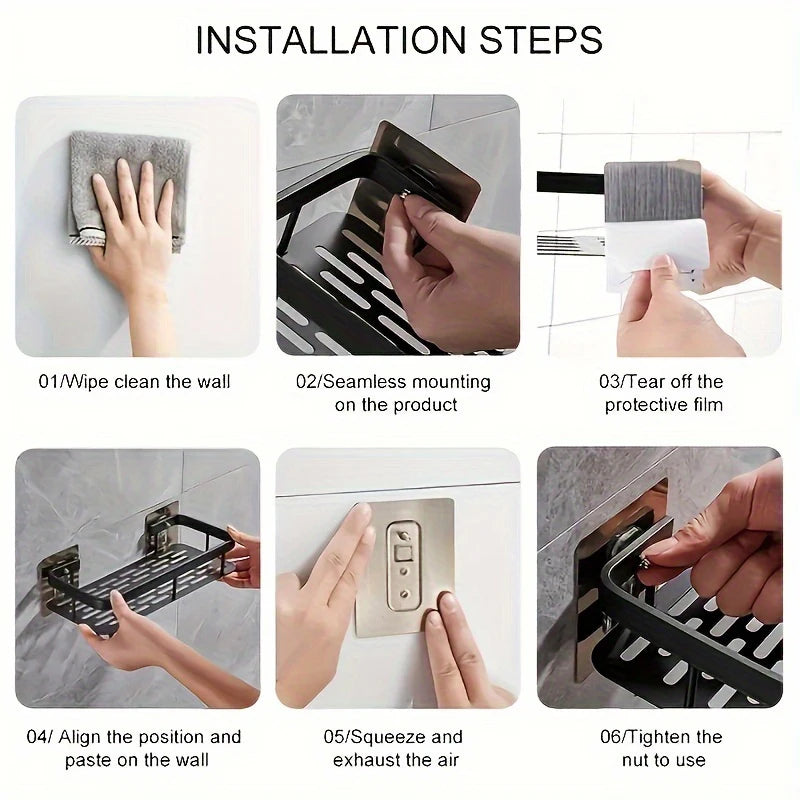 INSTALLATION STEPS

01/Wipe clean the wall

02/Seamless mounting on the product

03/Tear off the protective film

04/ Align the position and paste on the wall

05/Squeeze and exhaust the air

06/Tighten the nut to use