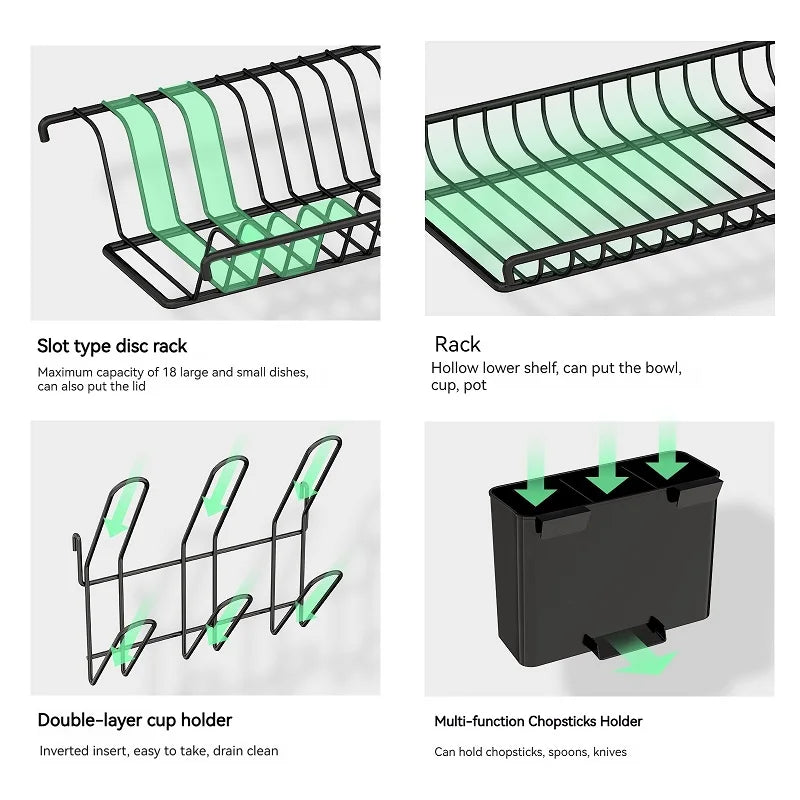 Slot type disc rack

Maximum capacity of 18 large and small dishes, can also put the lid

Rack

Hollow lower shelf, can put the bowl, cup, pot

Double-layer cup holder

Inverted insert, easy to take, drain clean

Multi-function Chopsticks Holder

Can hold chopsticks, spoons, knives