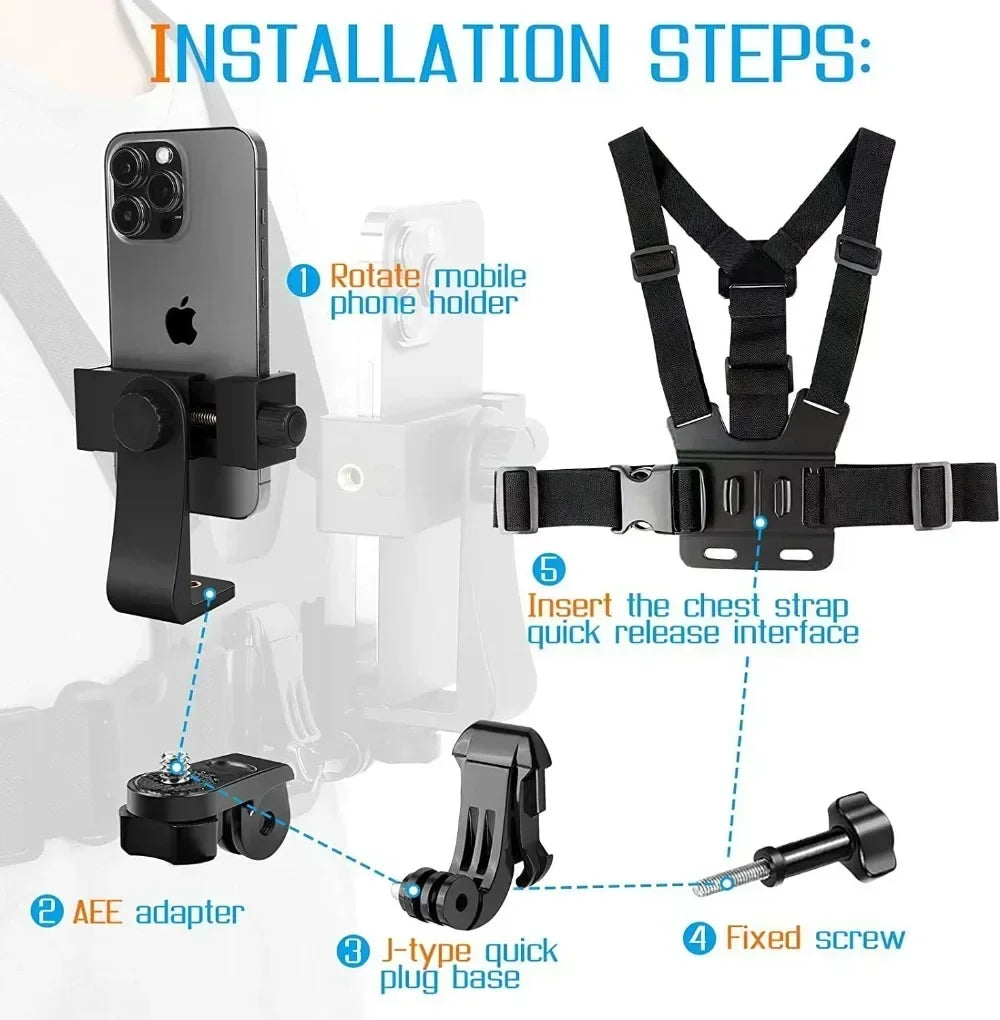 INSTALLATION STEPS:

1 Rotate mobile phone holder

5 Insert the chest strap quick release interface

2 AEE adapter

3 J-type quick plug base

4 Fixed screw