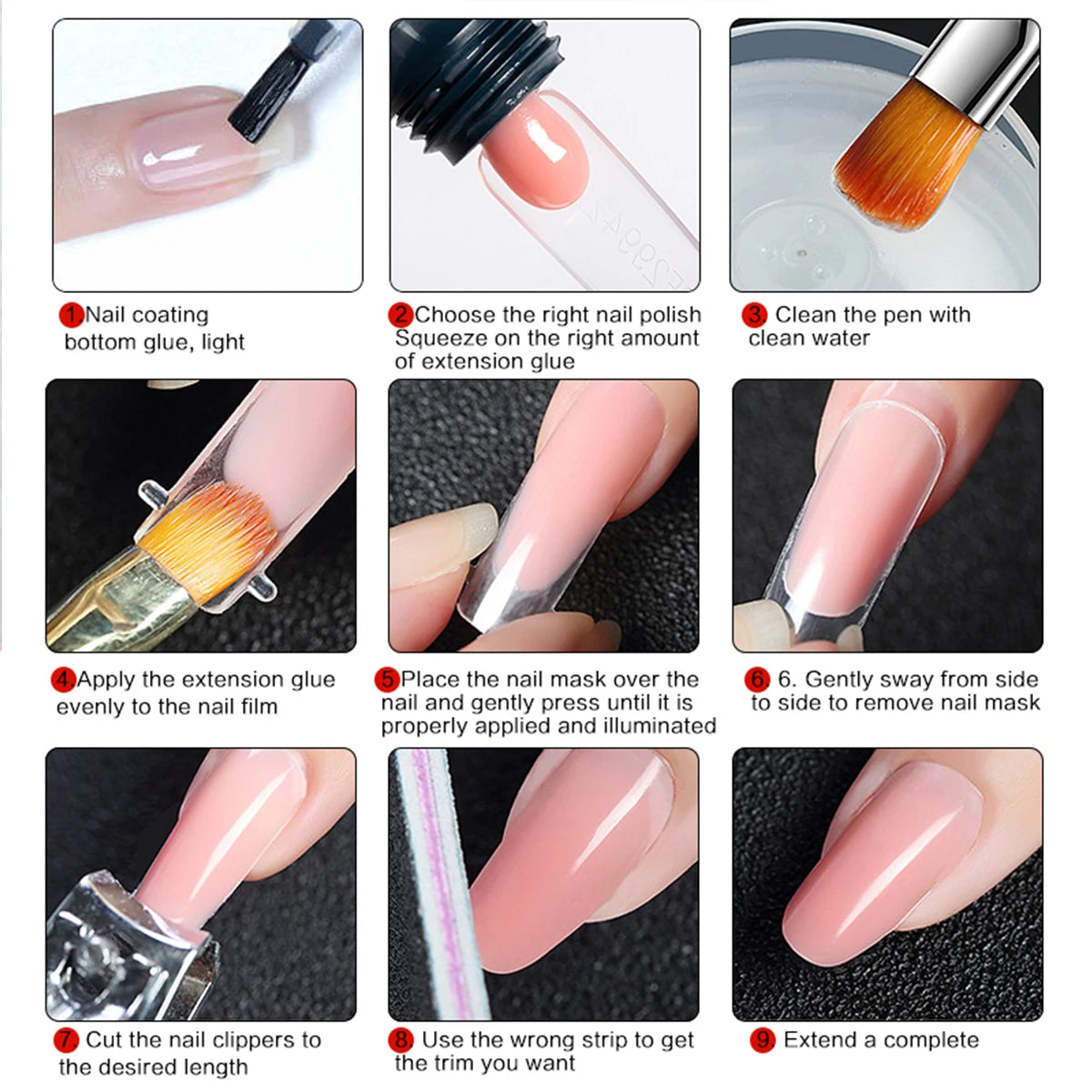 1 Nail coating bottom glue, light

2 Choose the right nail polish Squeeze on the right amount of extension glue

3 Clean the pen with clean water

4 Apply the extension glue evenly to the nail film

5 Place the nail mask over the nail and gently press until it is properly applied and illuminated

6 6. Gently sway from side to side to remove nail mask

7 Cut the nail clippers to the desired length

8 Use the wrong strip to get the trim you want

9 Extend a complete