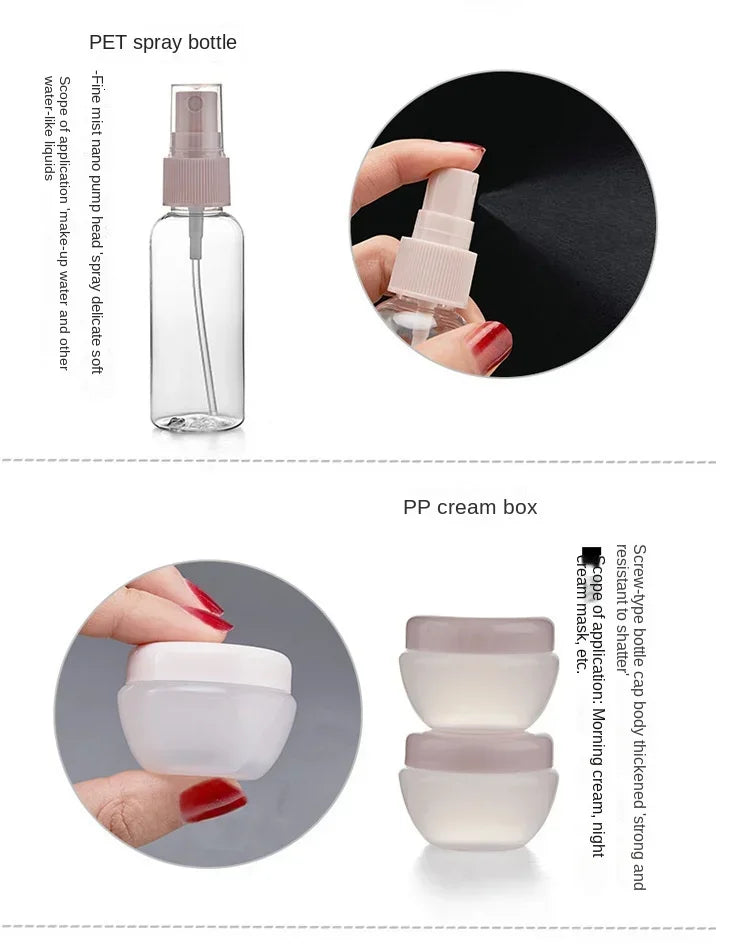 PET spray bottle

-Fine mist nano pump head 'spray delicate soft

Scope of application 'make-up water and other water-like liquids

PP cream box

Screw-type bottle cap body thickened 'strong and resistant to shatter'

Scope of application: Morning cream, night cream mask, etc.