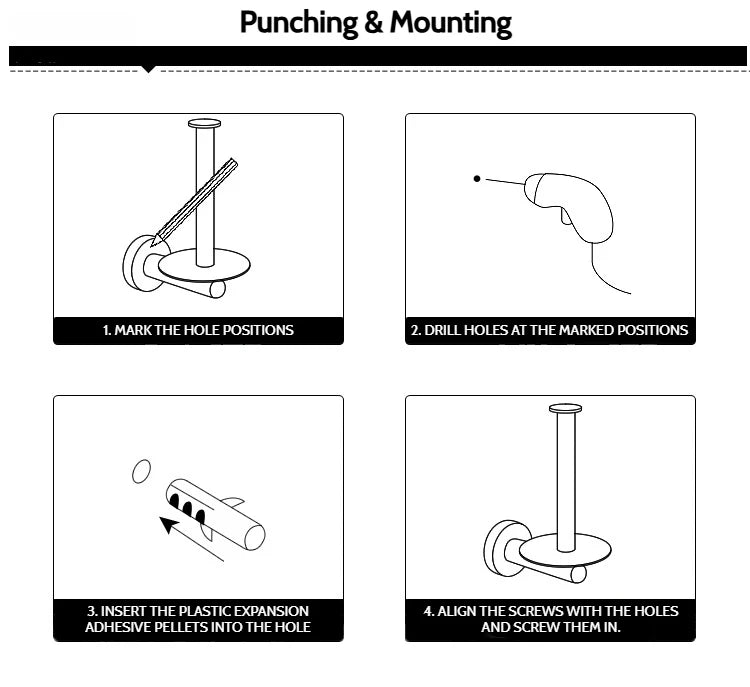 Punching & Mounting

1. MARK THE HOLE POSITIONS

2. DRILL HOLES AT THE MARKED POSITIONS

3. INSERT THE PLASTIC EXPANSION ADHESIVE PELLETS INTO THE HOLE

4. ALIGN THE SCREWS WITH THE HOLES AND SCREW THEM IN.