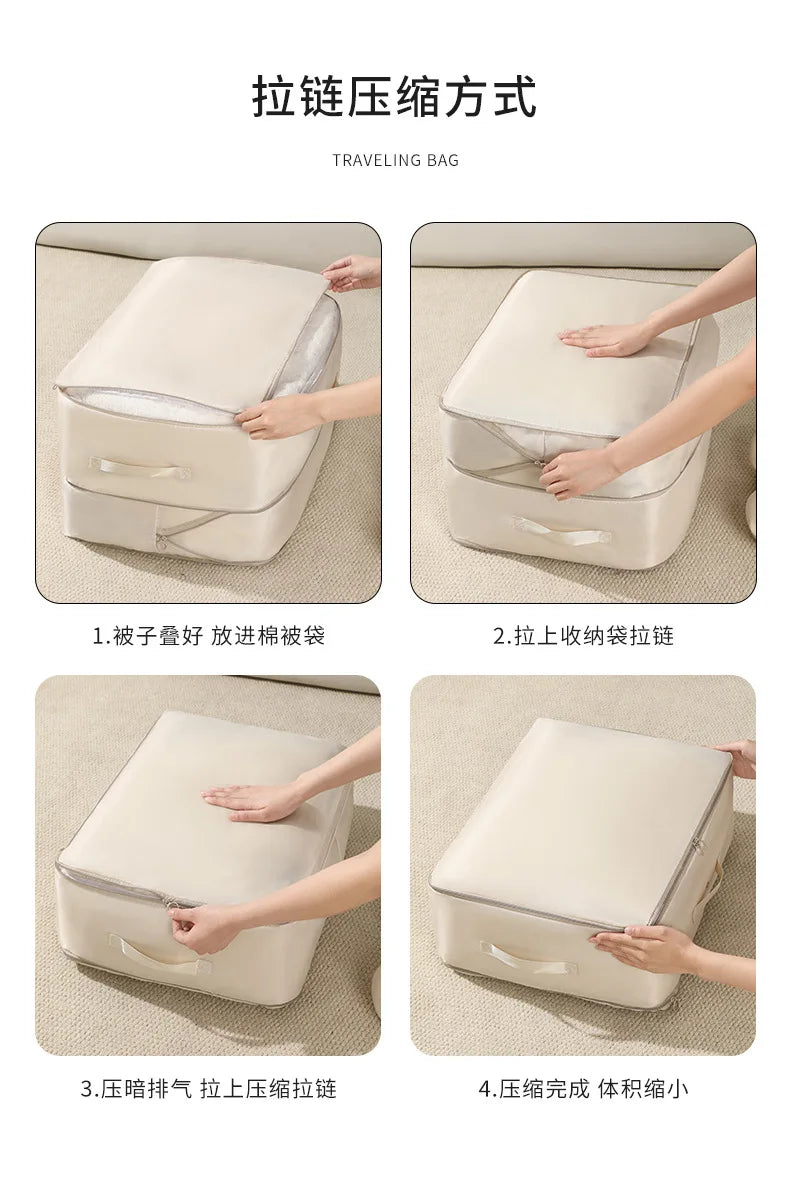 拉链压缩方式

TRAVELING BAG

1.被子叠好 放进棉被袋

2.拉上收纳袋拉链

3.压暗排气 拉上压缩拉链

4.压缩完成 体积缩小