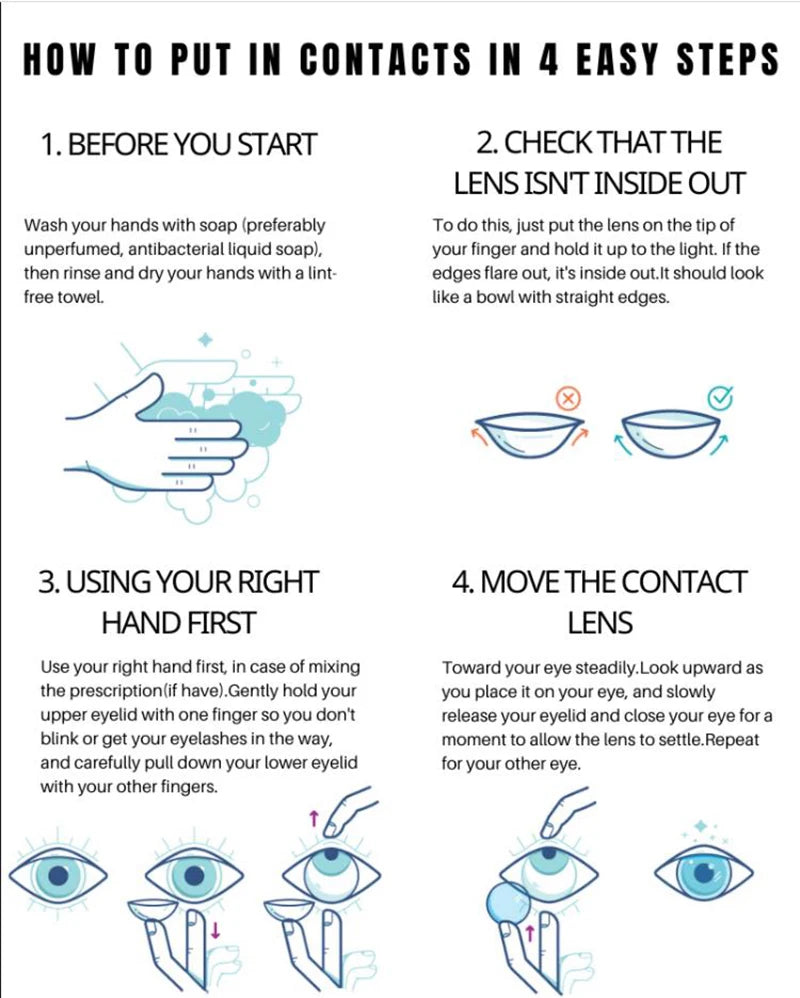 HOW TO PUT IN CONTACTS IN 4 EASY STEPS

1. BEFORE YOU START

Wash your hands with soap (preferably unperfumed, antibacterial liquid soap), then rinse and dry your hands with a lint-free towel.

2. CHECK THAT THE LENS ISN'T INSIDE OUT

To do this, just put the lens on the tip of your finger and hold it up to the light. If the edges flare out, it's inside out.It should look like a bowl with straight edges.

3. USING YOUR RIGHT HAND FIRST

Use your right hand first, in case of mixing the prescription(if have).Gently hold your upper eyelid with one finger so you don't blink or get your eyelashes in the way, and carefully pull down your lower eyelid with your other fingers.

4. MOVE THE CONTACT LENS

Toward your eye steadily.Look upward as you place it on your eye, and slowly release your eyelid and close your eye for a moment to allow the lens to settle.Repeat for your other eye.