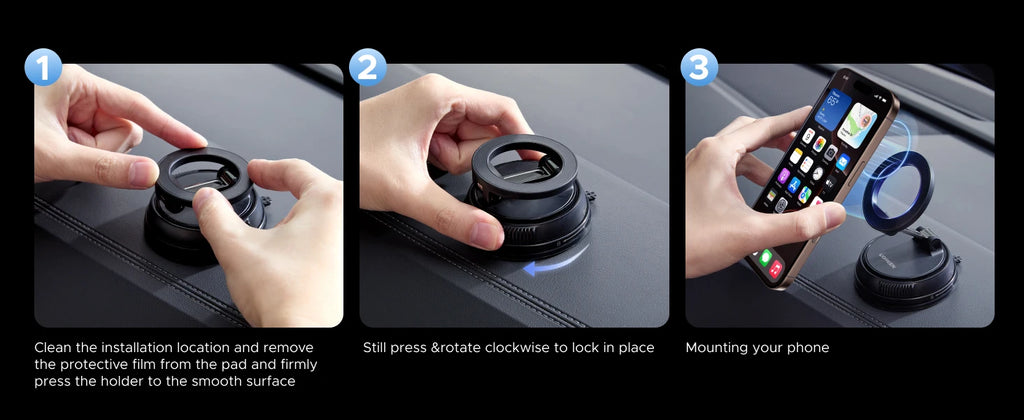 1

Clean the installation location and remove the protective film from the pad and firmly press the holder to the smooth surface

2

Still press &rotate clockwise to lock in place

3

Mounting your phone