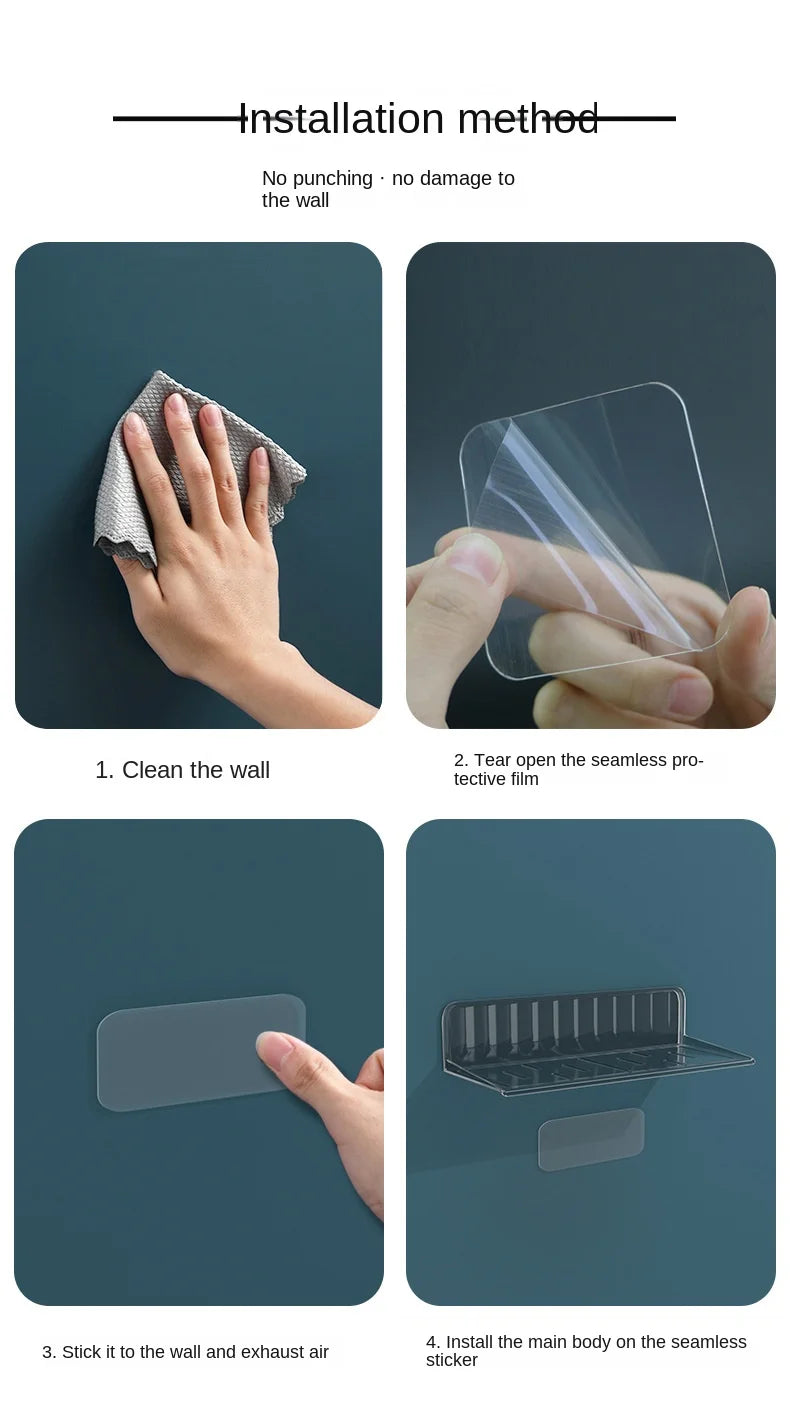 Installation method

No punching · no damage to the wall

1. Clean the wall

2. Tear open the seamless protective film

3. Stick it to the wall and exhaust air

4. Install the main body on the seamless sticker