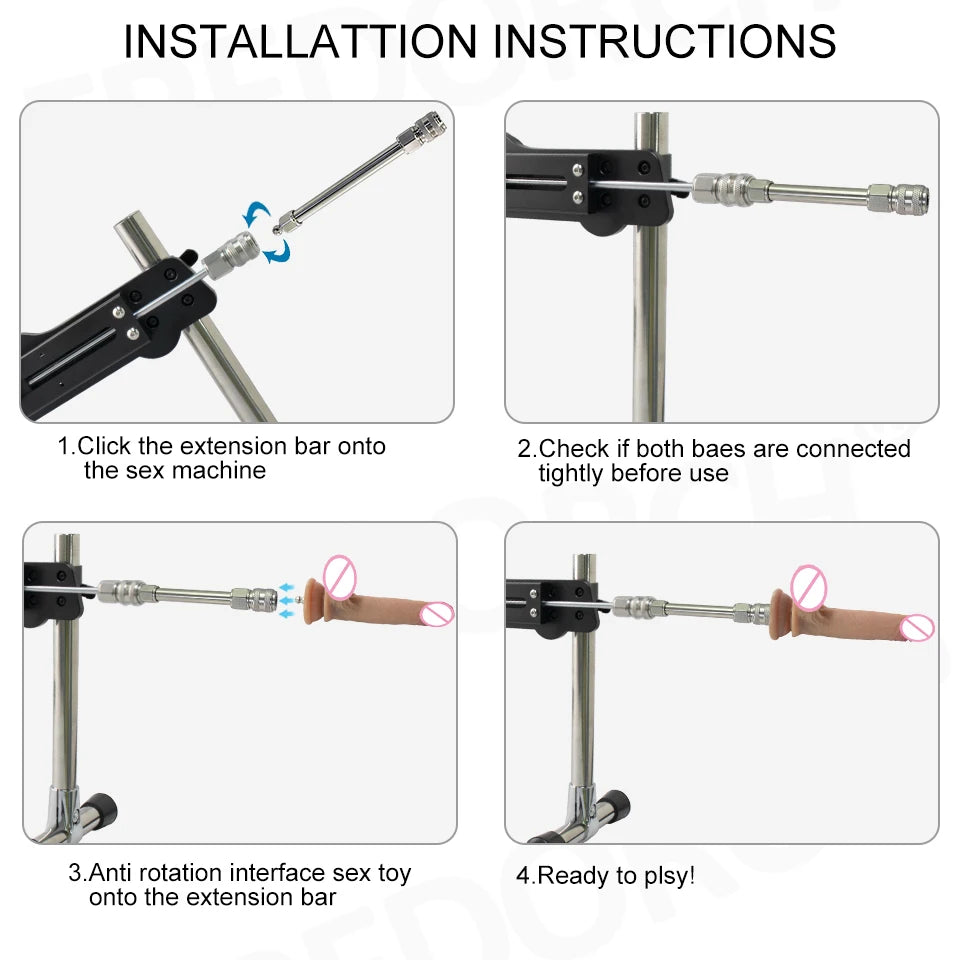 INSTALLATTION INSTRUCTIONS

1.Click the extension bar onto the sex machine

2.Check if both baes are connected tightly before use

3.Anti rotation interface sex toy onto the extension bar

4.Ready to plsy!