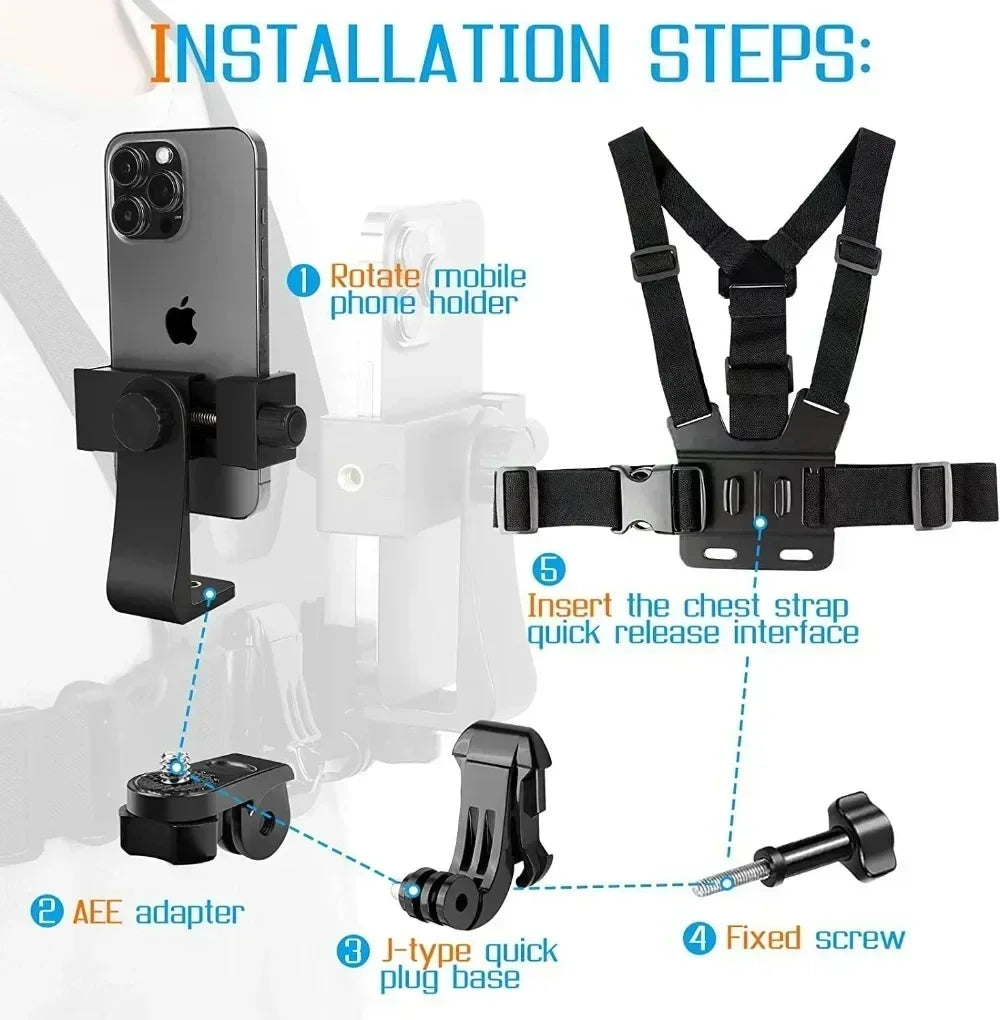 INSTALLATION STEPS:

1 Rotate mobile phone holder

5 Insert the chest strap quick release interface

2 AEE adapter

3 J-type quick plug base

4 Fixed screw