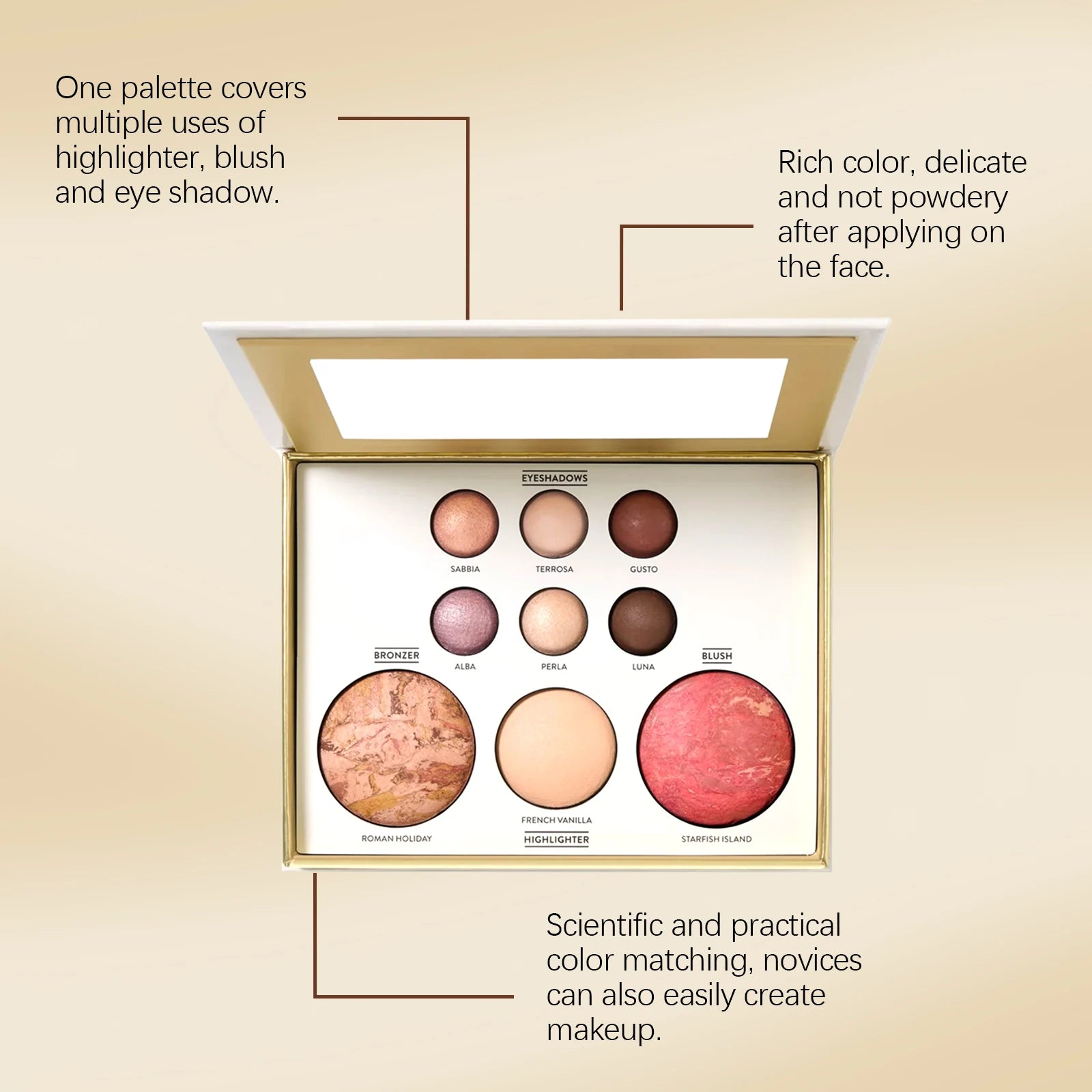 One palette covers multiple uses of highlighter, blush and eye shadow.

Rich color, delicate and not powdery after applying on the face.

EYESHADOWS

SABBIA

TERROSA

GUSTO

ALBA

PERLA

LUNA

BRONZER

BLUSH

ROMAN HOLIDAY

FRENCH VANILLA

HIGHLIGHTER

STARFISH ISLAND

Scientific and practical color matching, novices can also easily create makeup.