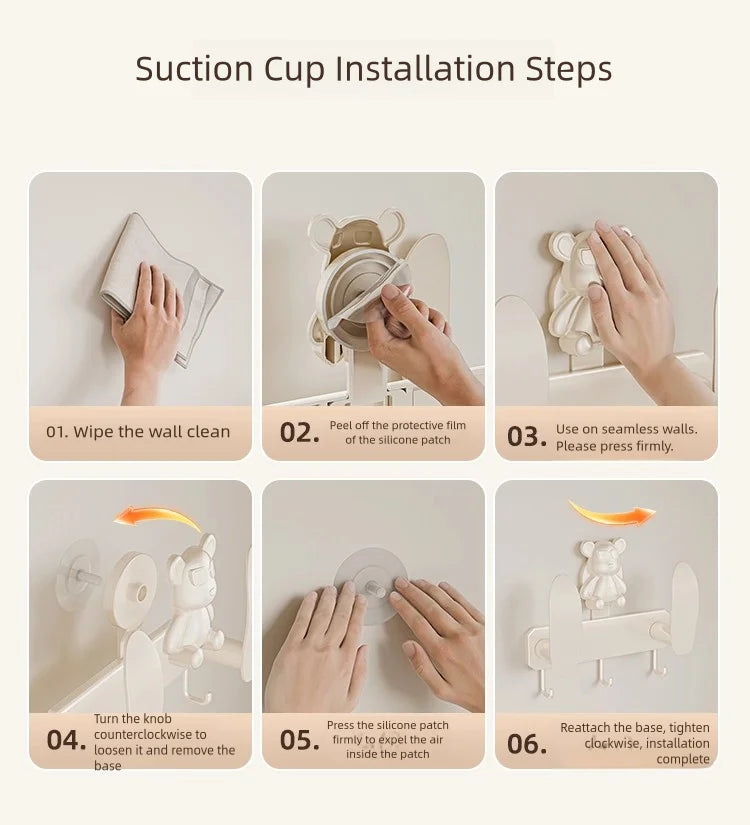 Suction Cup Installation Steps

01. Wipe the wall clean

02. Peel off the protective film of the silicone patch

03. Use on seamless walls. Please press firmly.

04. Turn the knob counterclockwise to loosen it and remove the base

05. Press the silicone patch firmly to expel the air inside the patch

06. Reattach the base, tighten clockwise, installation complete