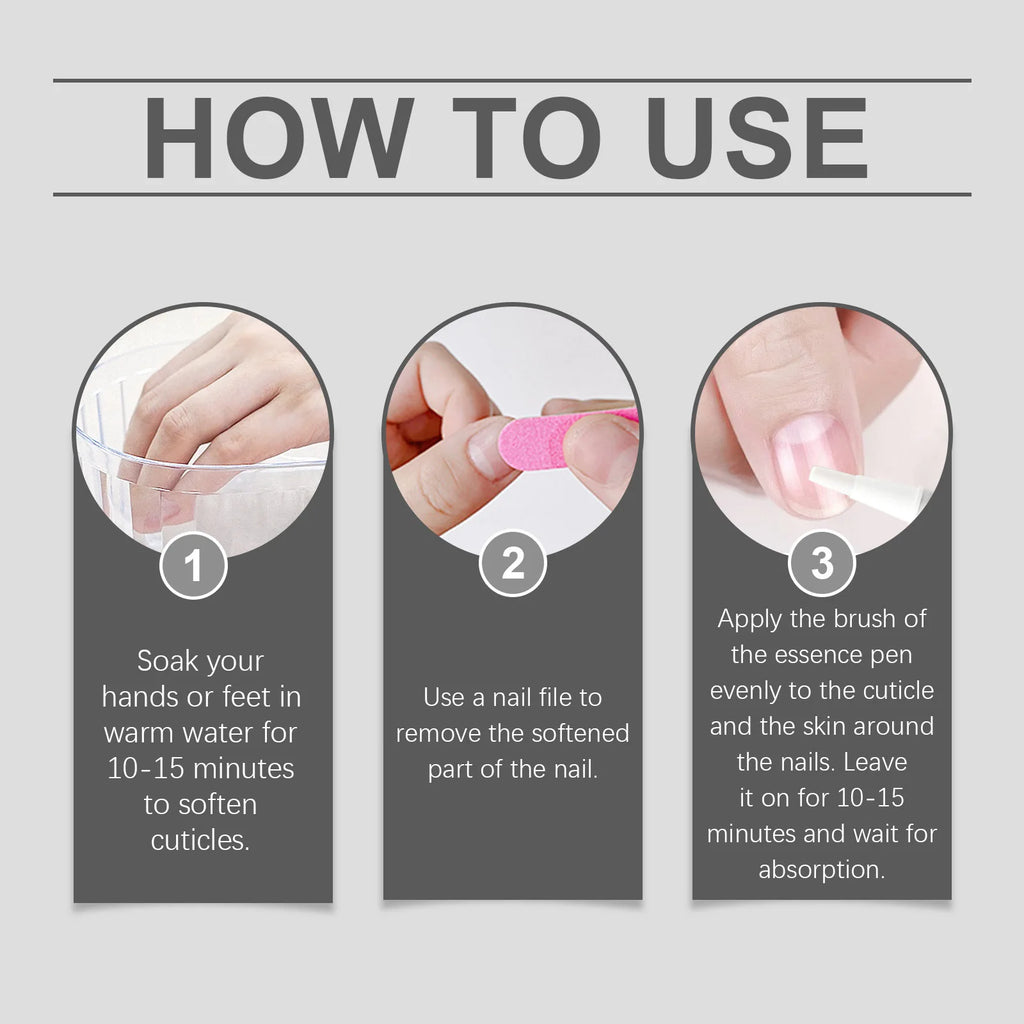 HOW TO USE

1

Soak your hands or feet in warm water for 10-15 minutes to soften cuticles.

2

Use a nail file to remove the softened part of the nail.

3

Apply the brush of the essence pen evenly to the cuticle and the skin around the nails. Leave it on for 10-15 minutes and wait for absorption.