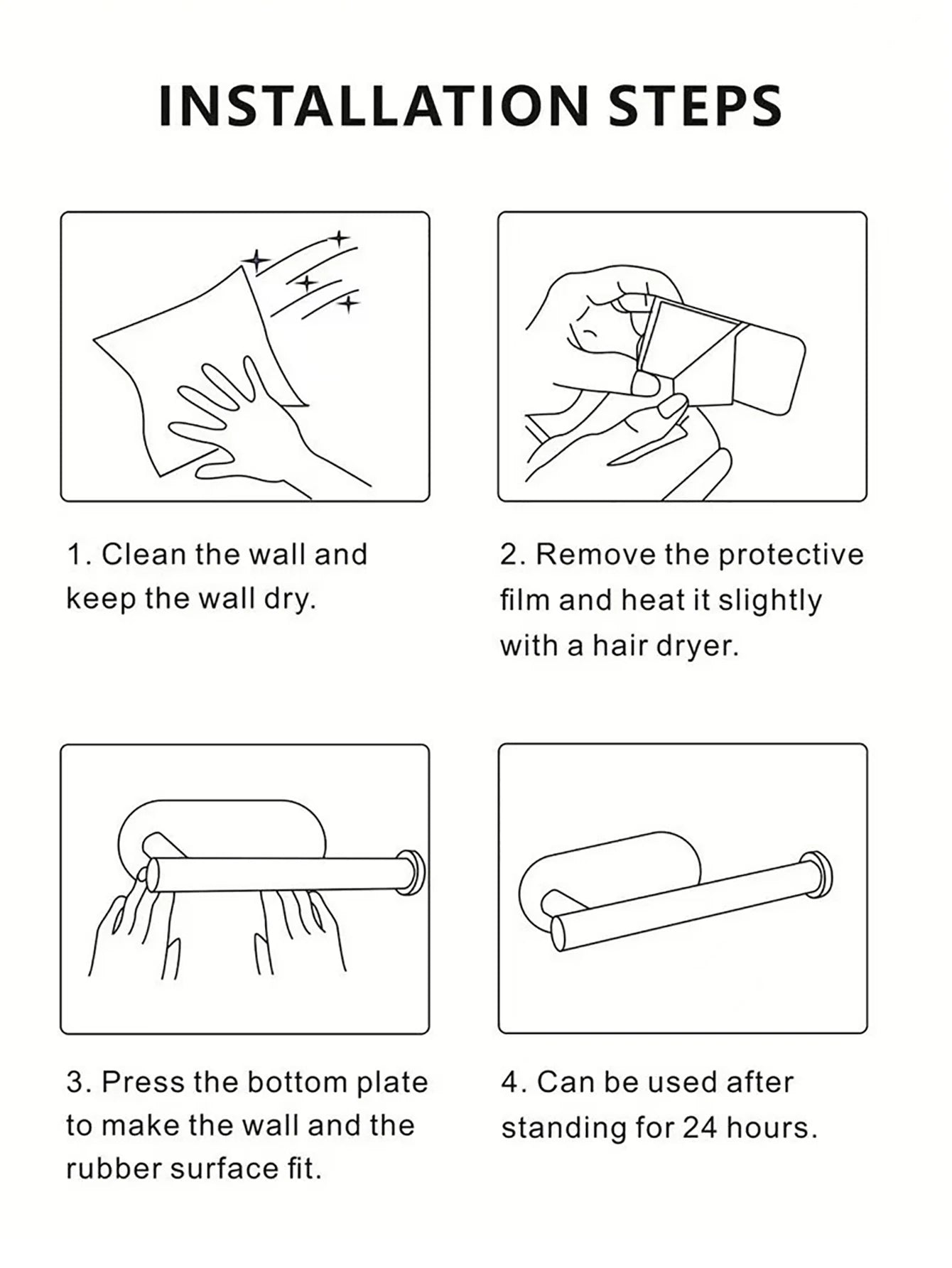 INSTALLATION STEPS

1. Clean the wall and keep the wall dry.

2. Remove the protective film and heat it slightly with a hair dryer.

3. Press the bottom plate to make the wall and the rubber surface fit.

4. Can be used after standing for 24 hours.