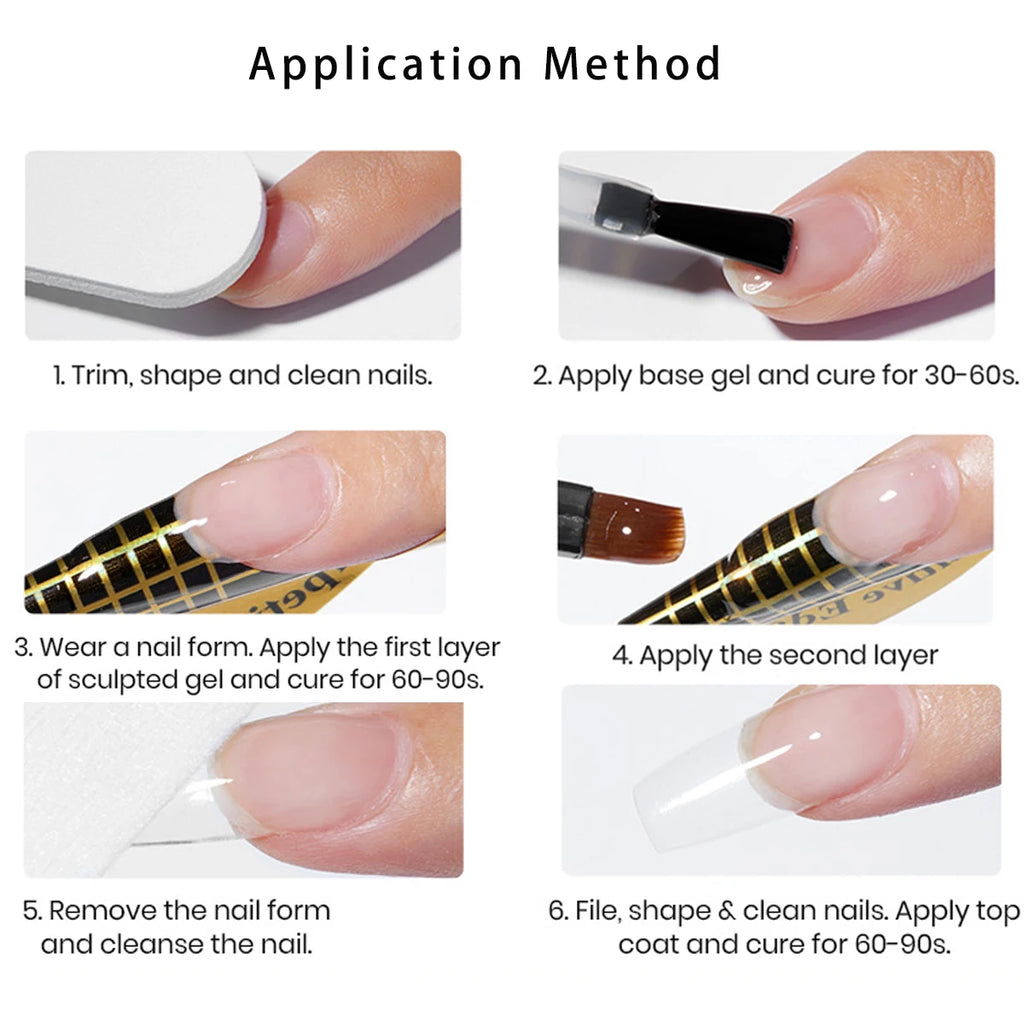 Application Method

1. Trim, shape and clean nails.

2. Apply base gel and cure for 30-60s.

3. Wear a nail form. Apply the first layer of sculpted gel and cure for 60-90s.

4. Apply the second layer

5. Remove the nail form and cleanse the nail.

6. File, shape & clean nails. Apply top coat and cure for 60-90s.