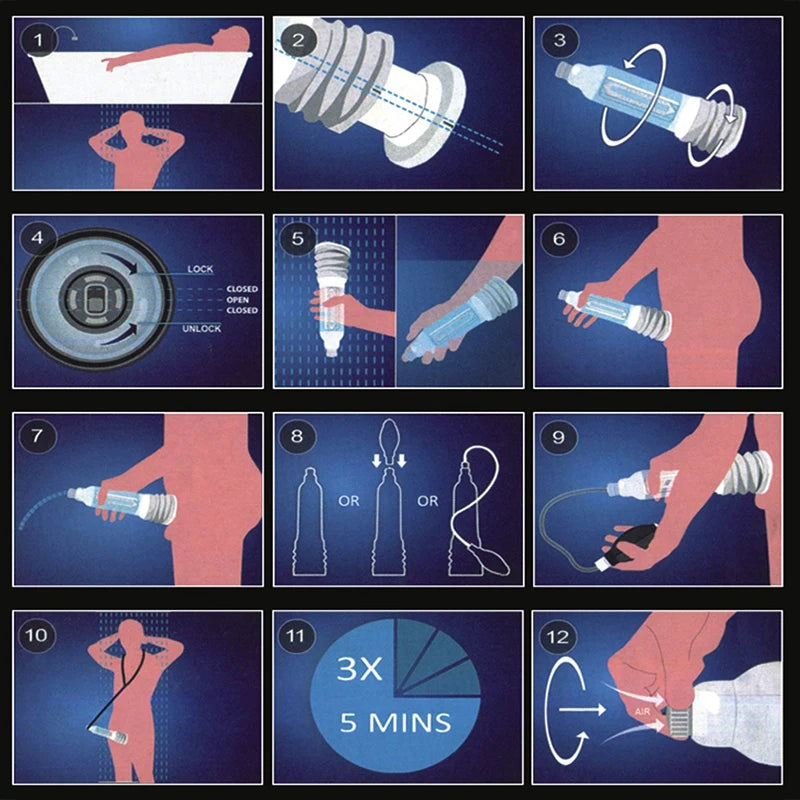 1

2

3

4
LOCK
CLOSED
OPEN
CLOSED
UNLOCK

5

6

7

8
OR
OR

9

10

11
3X
5 MINS

12
AIR