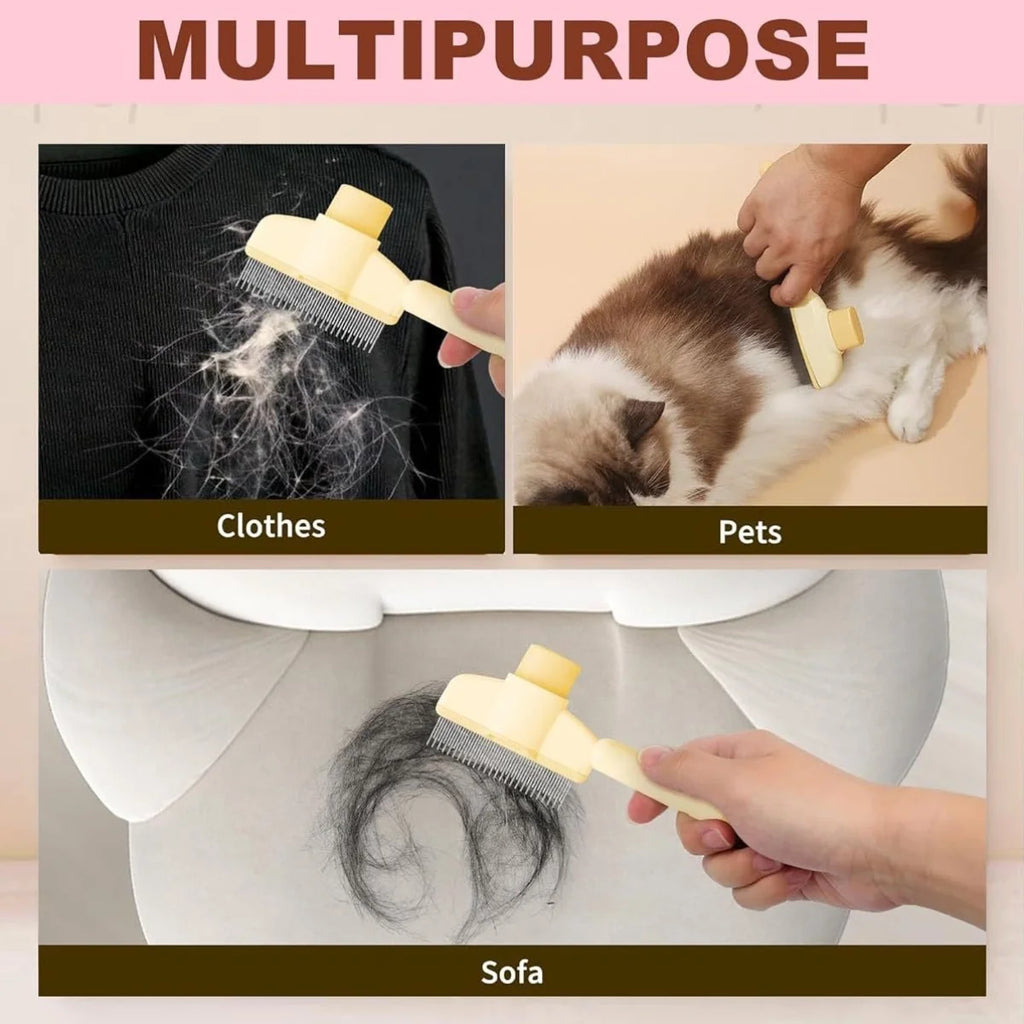 MULTIPURPOSE

Clothes

Pets

Sofa