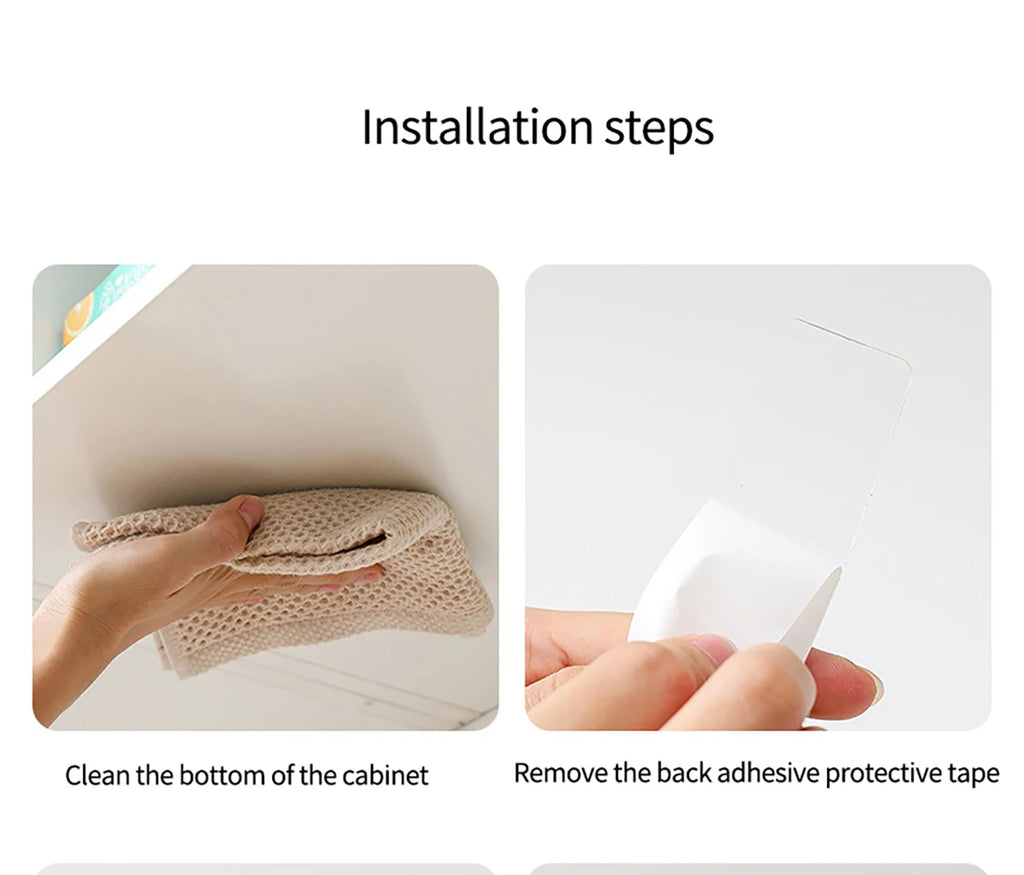 Installation steps

Clean the bottom of the cabinet

Remove the back adhesive protective tape