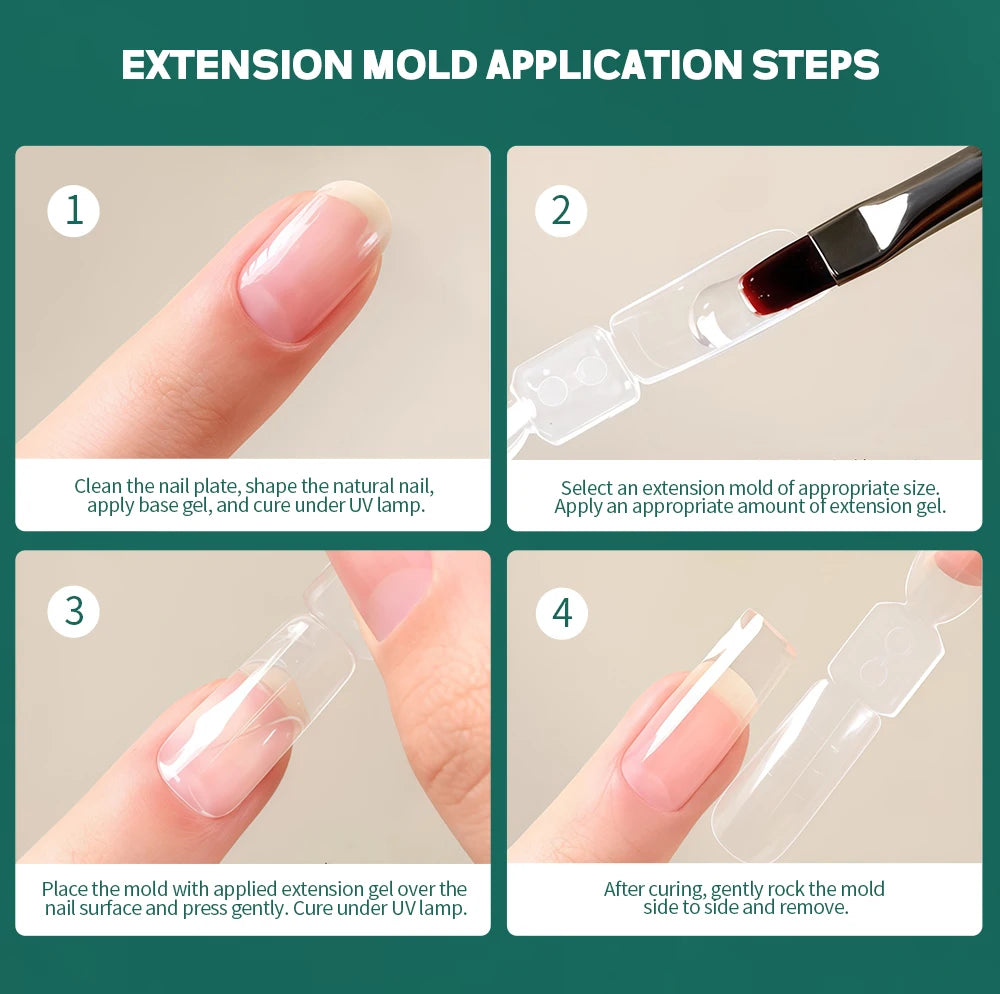 EXTENSION MOLD APPLICATION STEPS

1

Clean the nail plate, shape the natural nail, apply base gel, and cure under UV lamp.

2

Select an extension mold of appropriate size. Apply an appropriate amount of extension gel.

3

Place the mold with applied extension gel over the nail surface and press gently. Cure under UV lamp.

4

After curing, gently rock the mold side to side and remove.