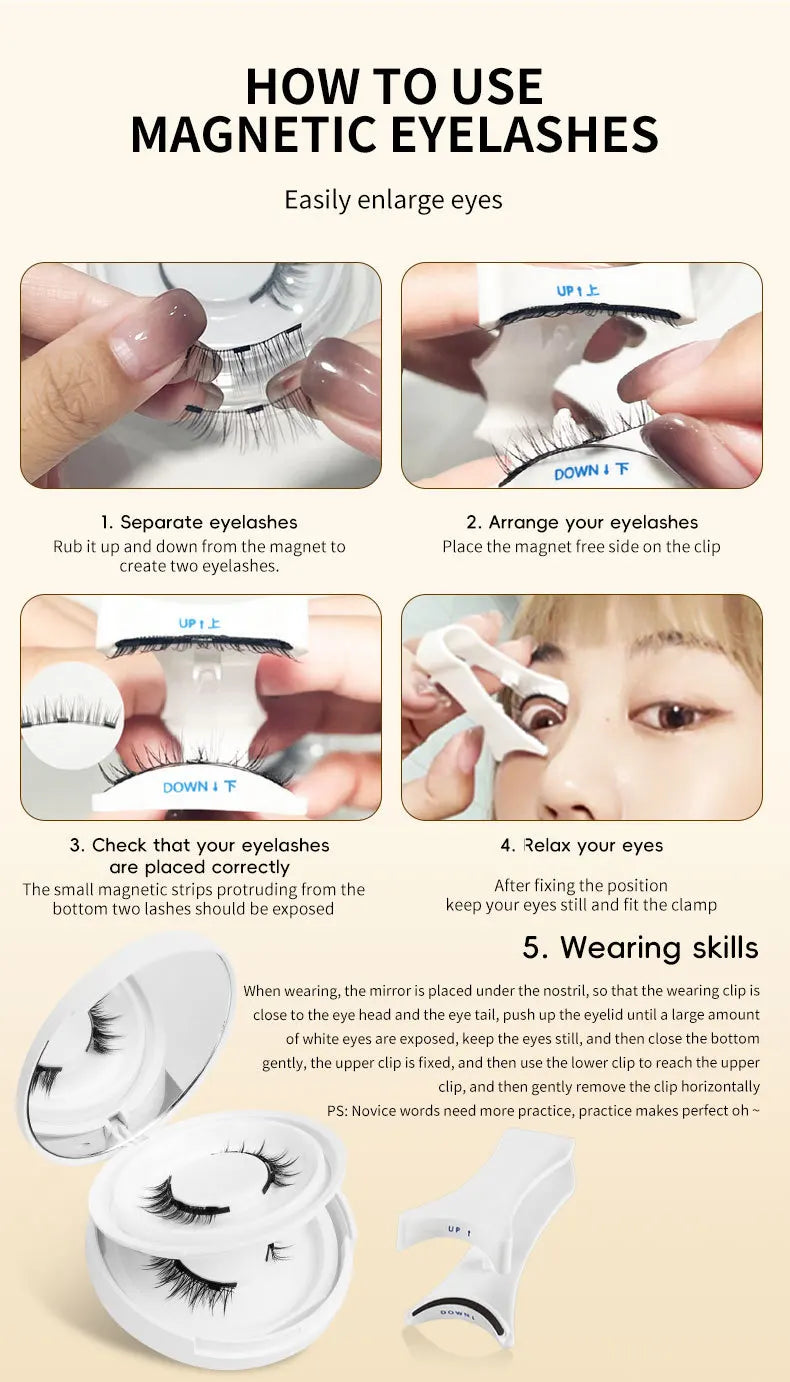 HOW TO USE
MAGNETIC EYELASHES

Easily enlarge eyes

UP↑上

DOWN↓下

1. Separate eyelashes
Rub it up and down from the magnet to create two eyelashes.

2. Arrange your eyelashes
Place the magnet free side on the clip

UP↑上

DOWN↓下

3. Check that your eyelashes are placed correctly
The small magnetic strips protruding from the bottom two lashes should be exposed

4. Relax your eyes
After fixing the position keep your eyes still and fit the clamp

5. Wearing skills
When wearing, the mirror is placed under the nostril, so that the wearing clip is close to the eye head and the eye tail, push up the eyelid until a large amount of white eyes are exposed, keep the eyes still, and then close the bottom gently, the upper clip is fixed, and then use the lower clip to reach the upper clip, and then gently remove the clip horizontally
PS: Novice words need more practice, practice makes perfect oh ~

UP↑

DOWN↓