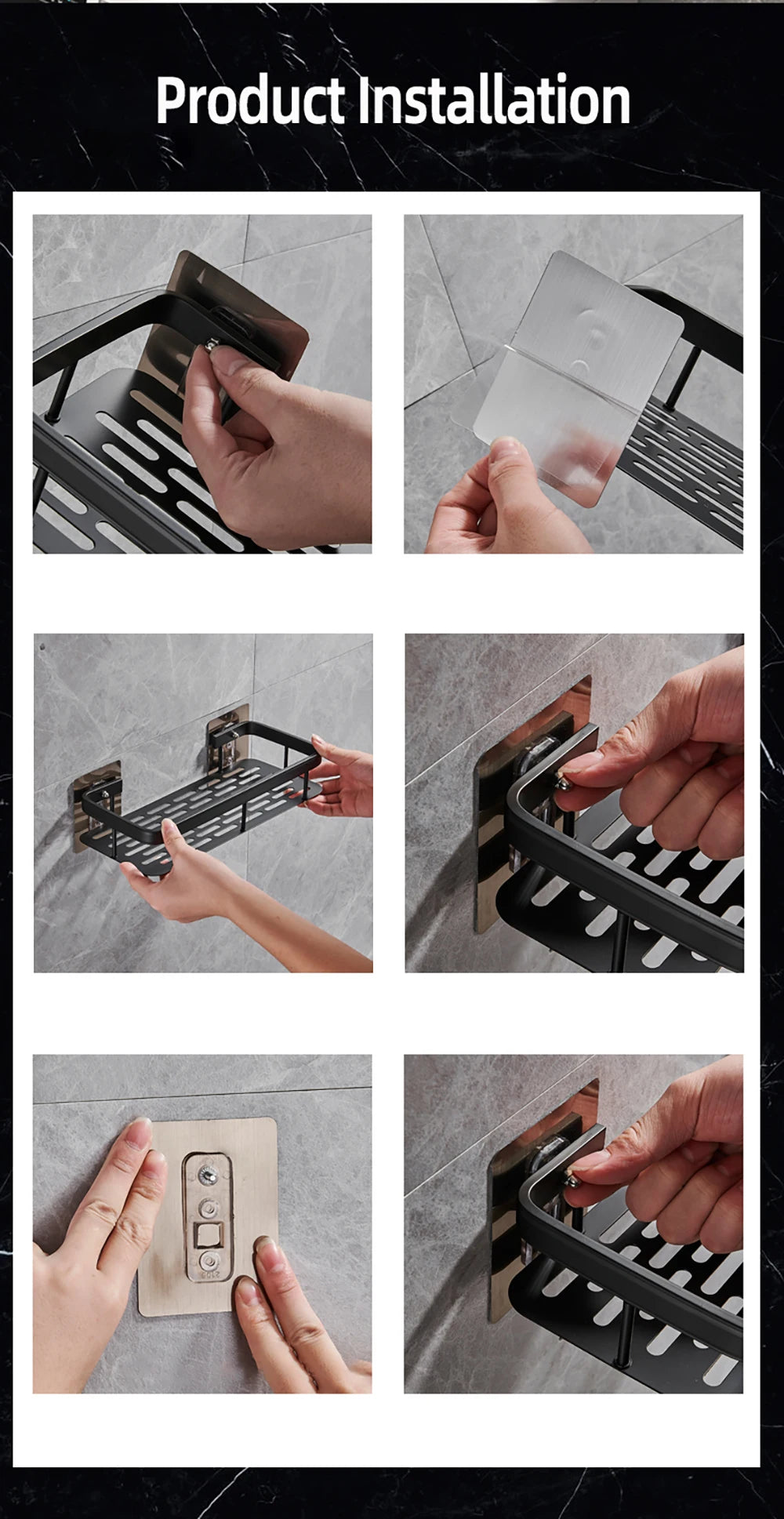 Product Installation