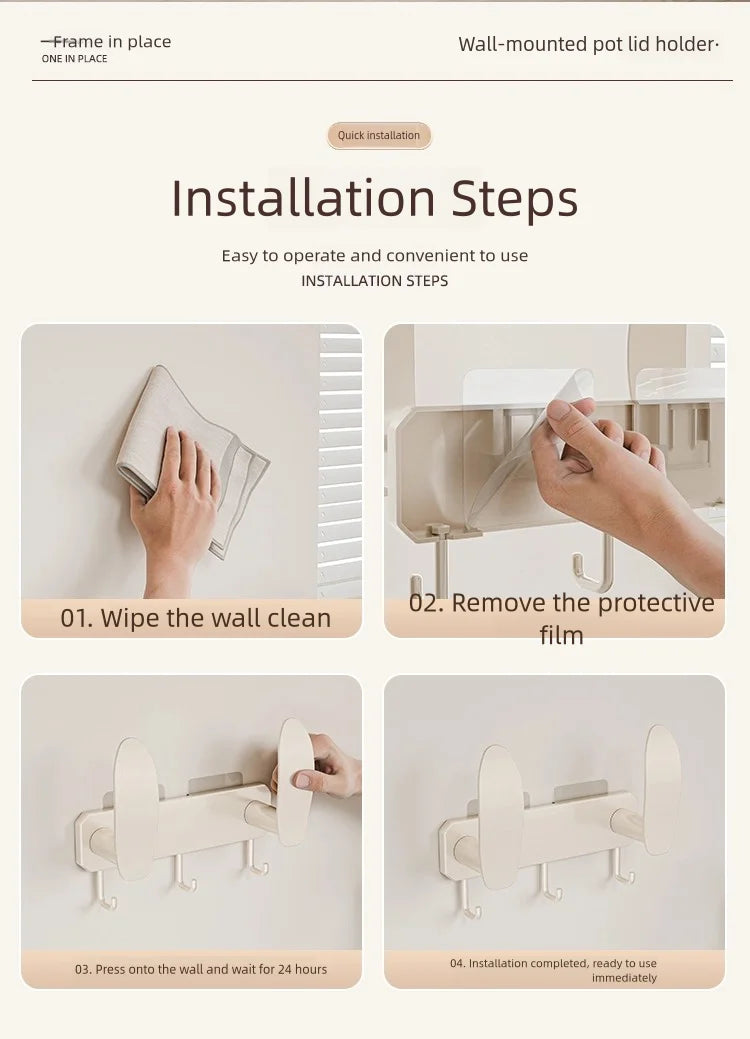 Frame in place
ONE IN PLACE

Wall-mounted pot lid holder·

Quick installation

Installation Steps

Easy to operate and convenient to use
INSTALLATION STEPS

01. Wipe the wall clean

02. Remove the protective film

03. Press onto the wall and wait for 24 hours

04. Installation completed, ready to use immediately