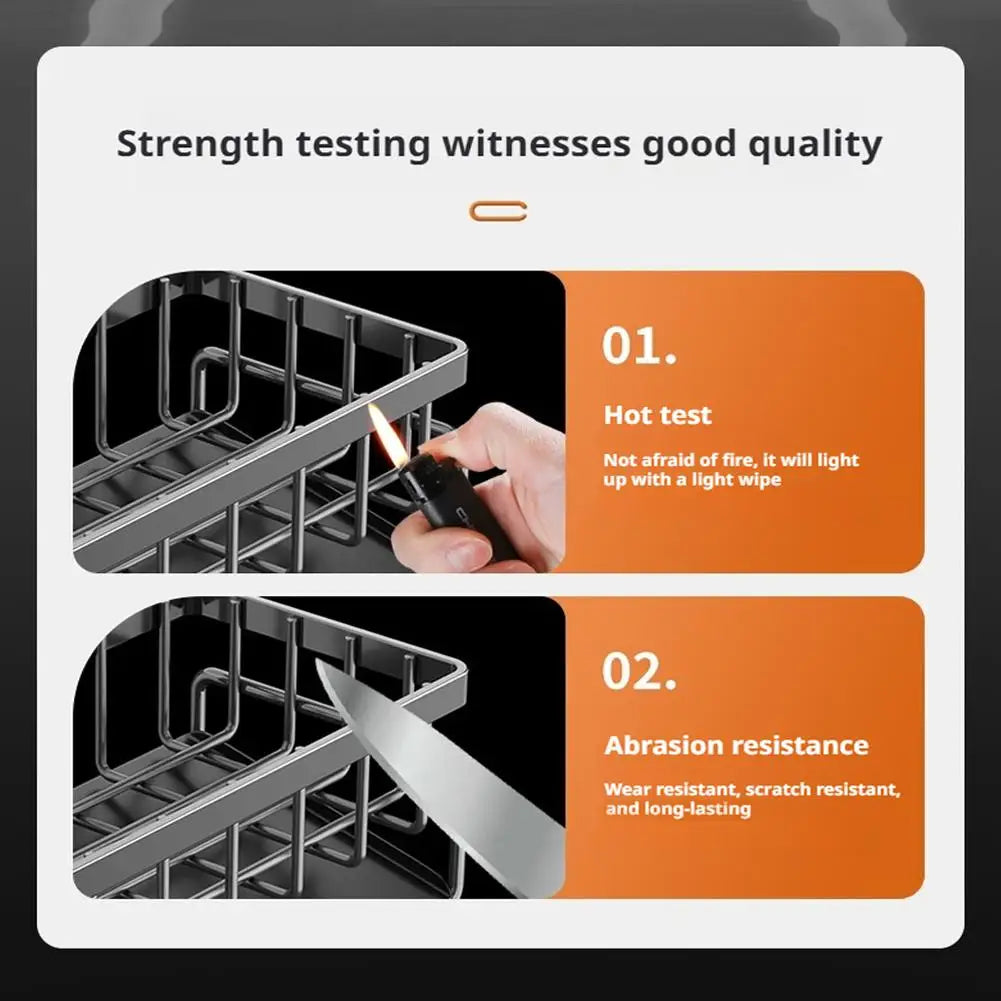 Strength testing witnesses good quality

01.

Hot test

Not afraid of fire, it will light up with a light wipe

02.

Abrasion resistance

Wear resistant, scratch resistant, and long-lasting