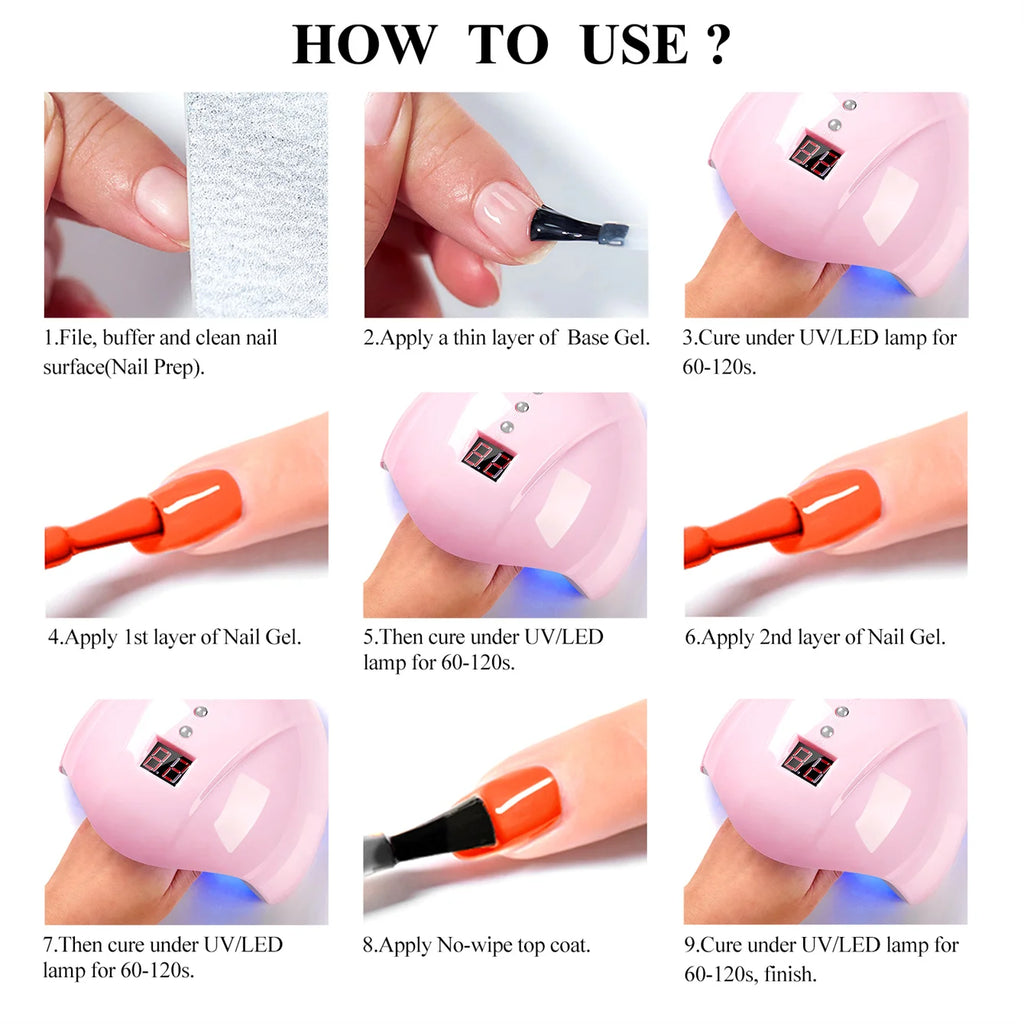 HOW TO USE ?

1.File, buffer and clean nail surface(Nail Prep).

2.Apply a thin layer of Base Gel.

3.Cure under UV/LED lamp for 60-120s.

4.Apply 1st layer of Nail Gel.

5.Then cure under UV/LED lamp for 60-120s.

6.Apply 2nd layer of Nail Gel.

7.Then cure under UV/LED lamp for 60-120s.

8.Apply No-wipe top coat.

9.Cure under UV/LED lamp for 60-120s, finish.