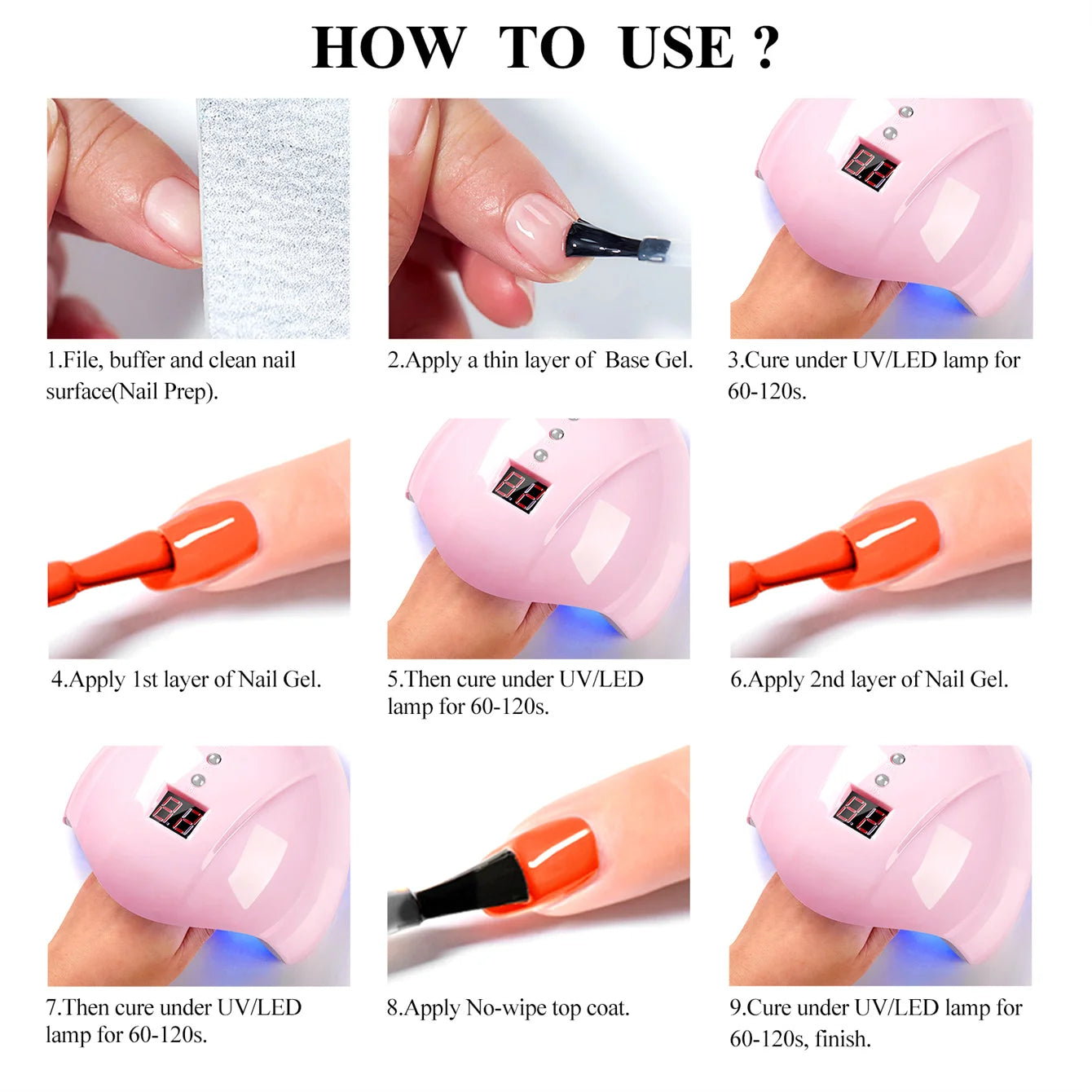 HOW TO USE ?

1.File, buffer and clean nail surface(Nail Prep).

2.Apply a thin layer of Base Gel.

3.Cure under UV/LED lamp for 60-120s.

4.Apply 1st layer of Nail Gel.

5.Then cure under UV/LED lamp for 60-120s.

6.Apply 2nd layer of Nail Gel.

7.Then cure under UV/LED lamp for 60-120s.

8.Apply No-wipe top coat.

9.Cure under UV/LED lamp for 60-120s, finish.