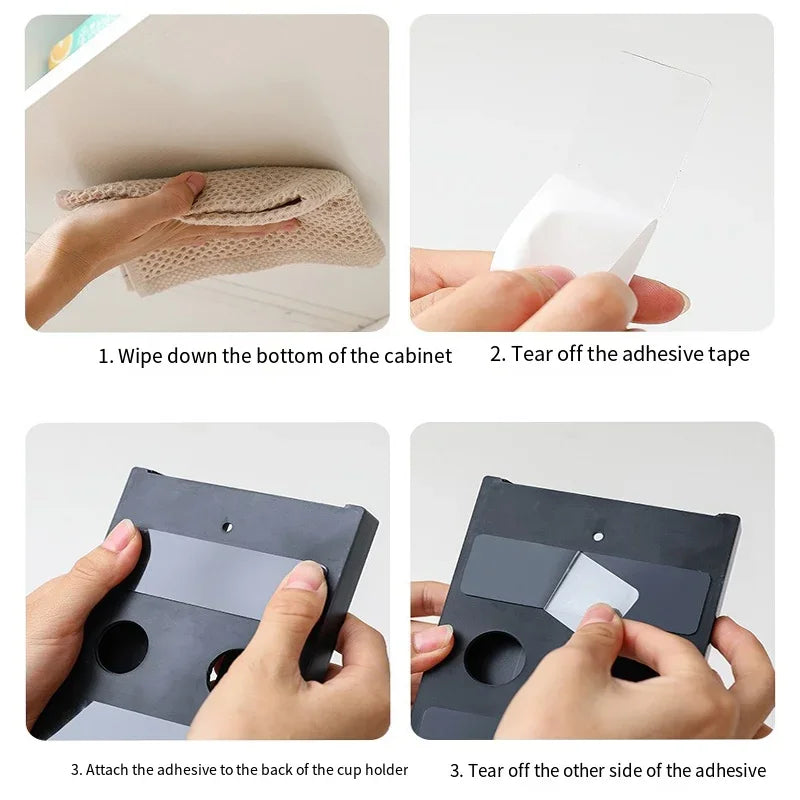 1. Wipe down the bottom of the cabinet

2. Tear off the adhesive tape

3. Attach the adhesive to the back of the cup holder

3. Tear off the other side of the adhesive