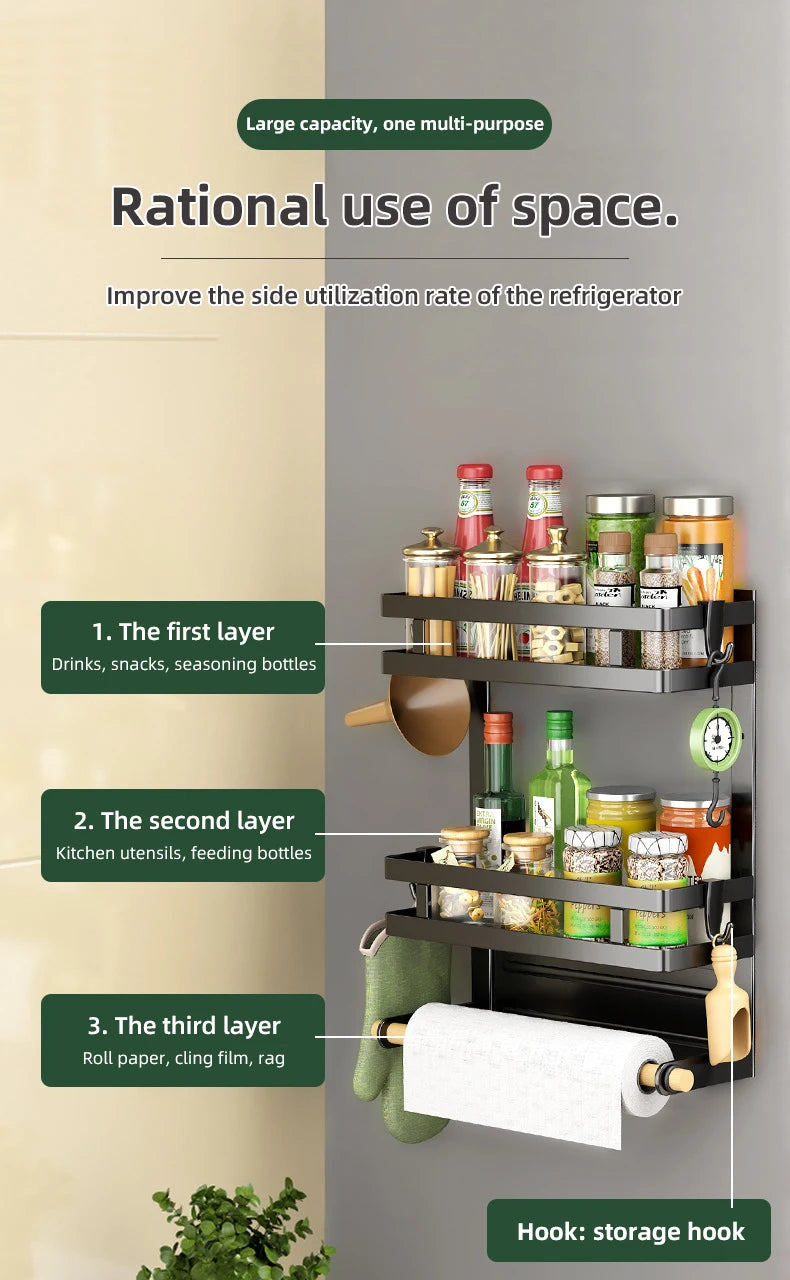 Large capacity, one multi-purpose

Rational use of space.

Improve the side utilization rate of the refrigerator

1. The first layer
Drinks, snacks, seasoning bottles

2. The second layer
Kitchen utensils, feeding bottles

3. The third layer
Roll paper, cling film, rag

Hook: storage hook