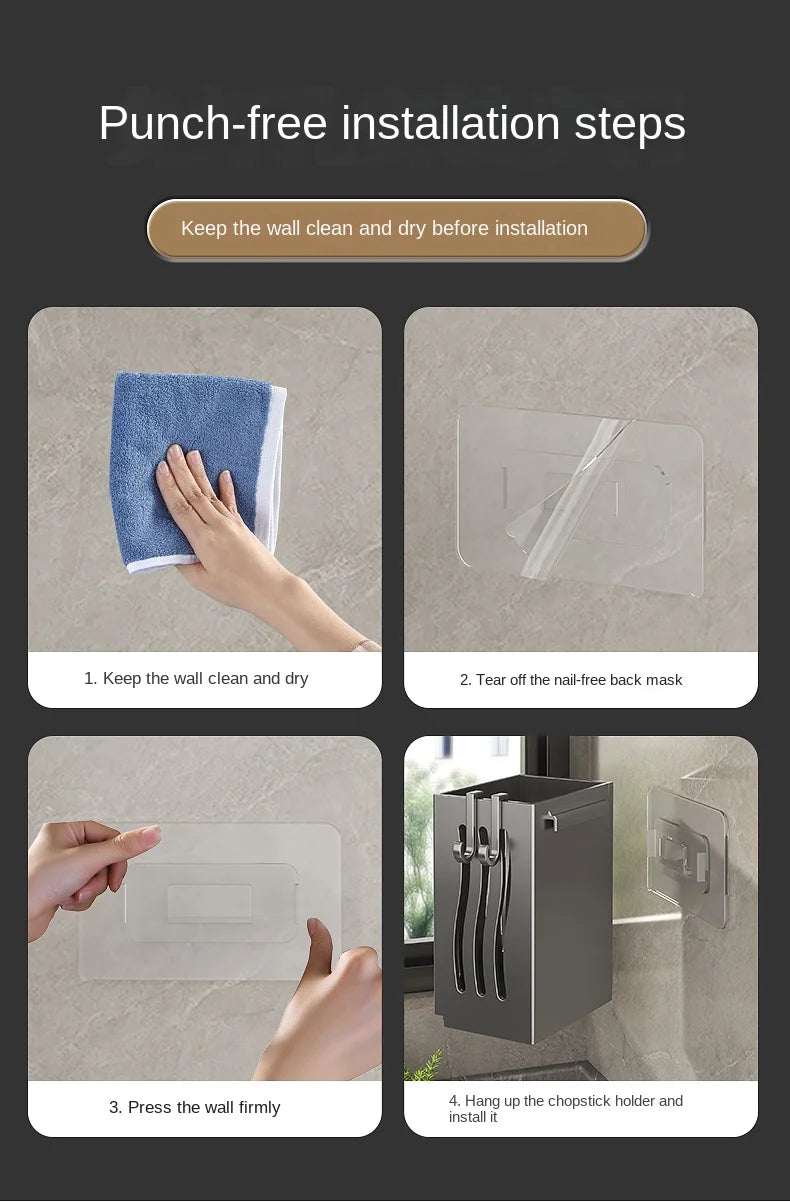 Punch-free installation steps

Keep the wall clean and dry before installation

1. Keep the wall clean and dry

2. Tear off the nail-free back mask

3. Press the wall firmly

4. Hang up the chopstick holder and install it