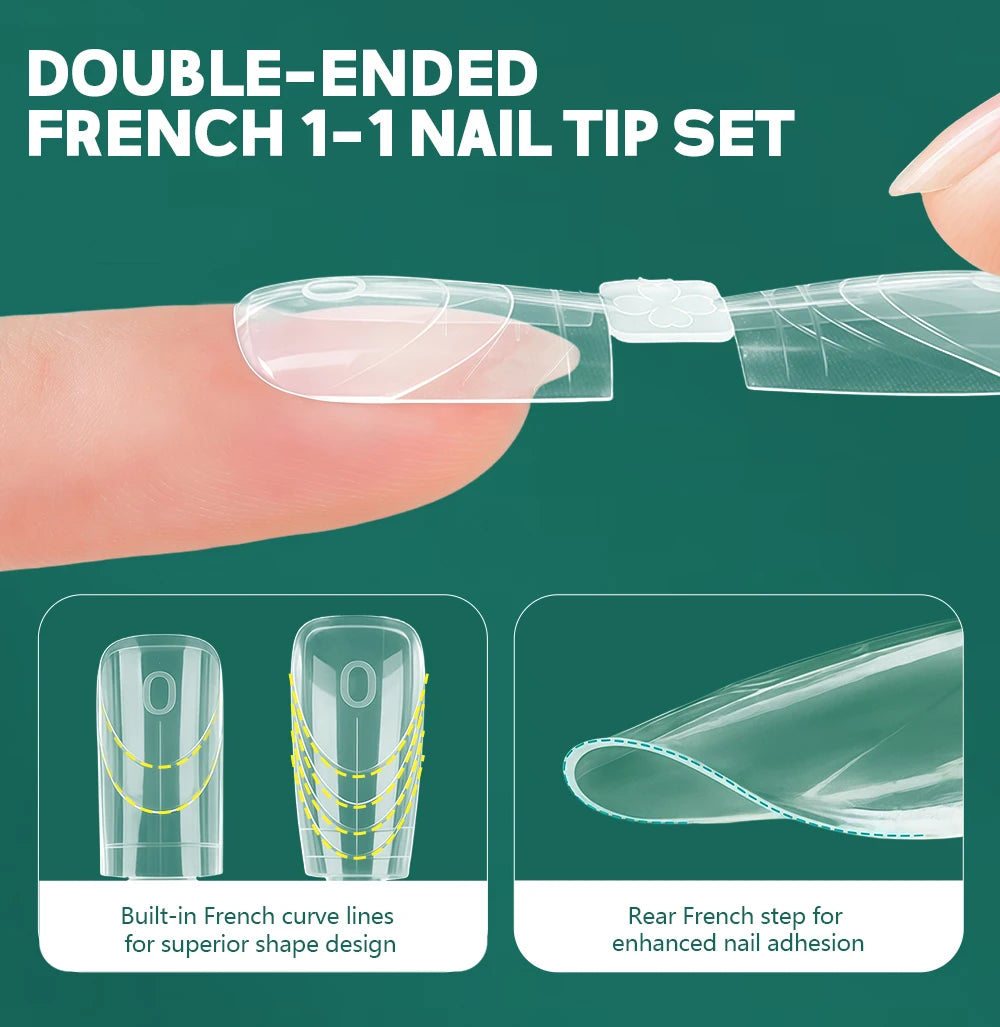 DOUBLE-ENDED
FRENCH 1-1 NAIL TIP SET

0

0

Built-in French curve lines for superior shape design

Rear French step for enhanced nail adhesion