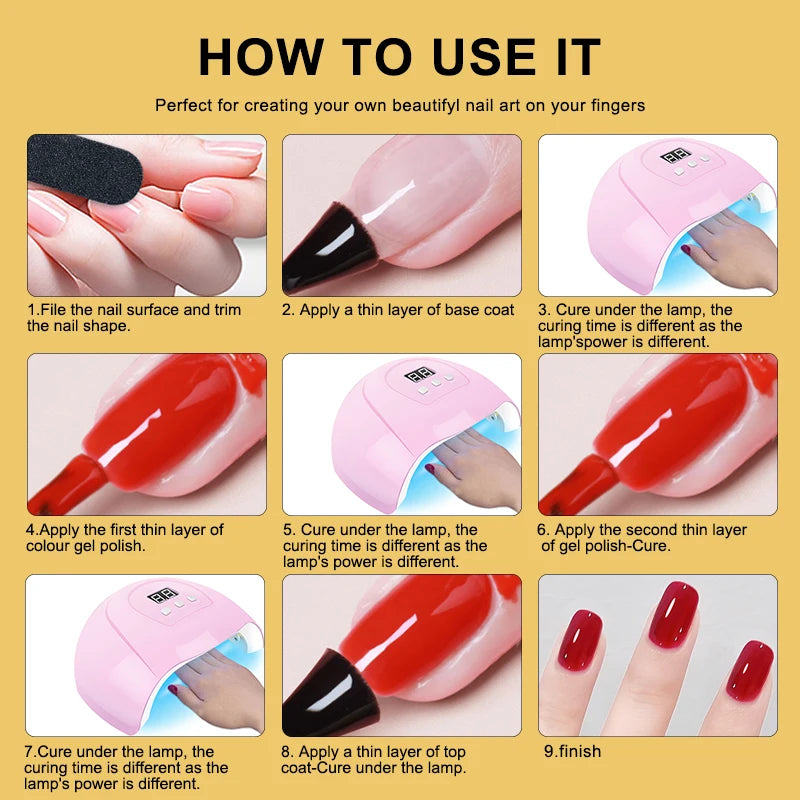 HOW TO USE IT

Perfect for creating your own beautifyl nail art on your fingers

1.File the nail surface and trim the nail shape.

2. Apply a thin layer of base coat

3. Cure under the lamp, the curing time is different as the lamp'spower is different.

4.Apply the first thin layer of colour gel polish.

5. Cure under the lamp, the curing time is different as the lamp's power is different.

6. Apply the second thin layer of gel polish-Cure.

7.Cure under the lamp, the curing time is different as the lamp's power is different.

8. Apply a thin layer of top coat-Cure under the lamp.

9.finish