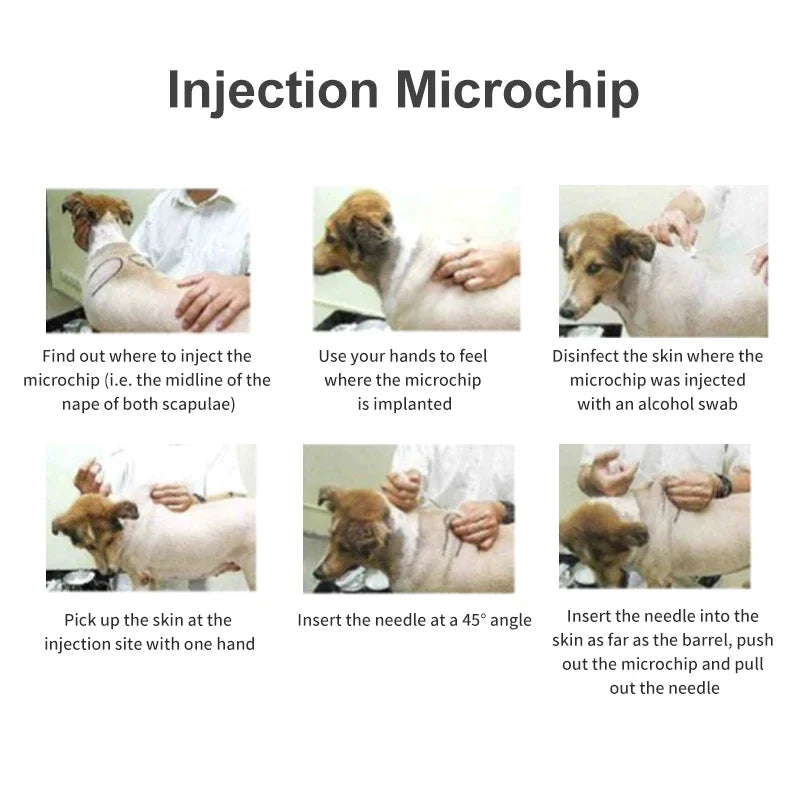 Injection Microchip

Find out where to inject the microchip (i.e. the midline of the nape of both scapulae)

Use your hands to feel where the microchip is implanted

Disinfect the skin where the microchip was injected with an alcohol swab

Pick up the skin at the injection site with one hand

Insert the needle at a 45° angle

Insert the needle into the skin as far as the barrel, push out the microchip and pull out the needle