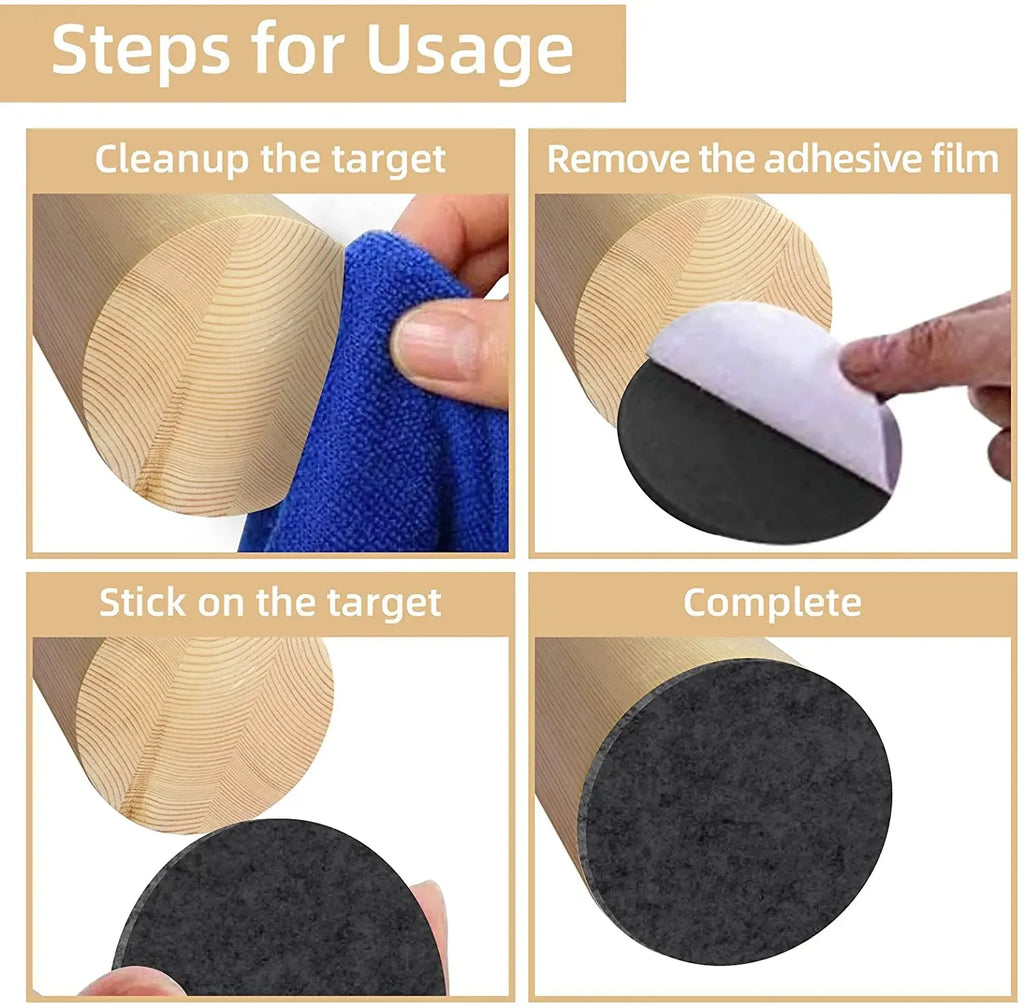 Steps for Usage

Cleanup the target

Remove the adhesive film

Stick on the target

Complete