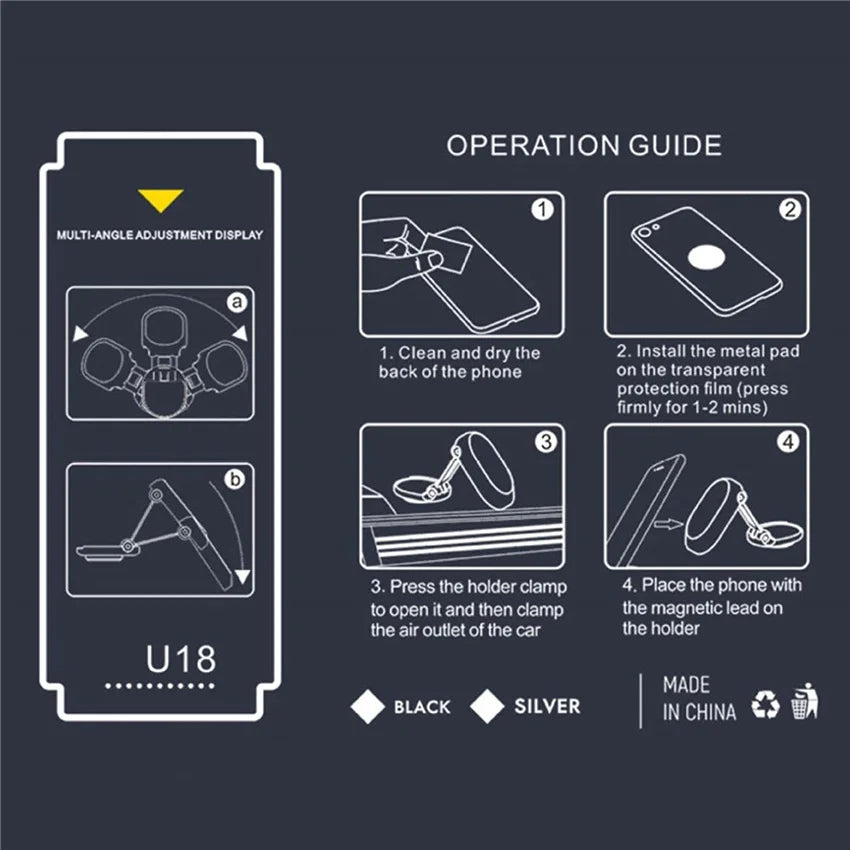 MULTI-ANGLE ADJUSTMENT DISPLAY

a

b

U18

OPERATION GUIDE

1

1. Clean and dry the back of the phone

2

2. Install the metal pad on the transparent protection film (press firmly for 1-2 mins)

3

3. Press the holder clamp to open it and then clamp the air outlet of the car

4

4. Place the phone with the magnetic lead on the holder

BLACK SILVER

MADE IN CHINA