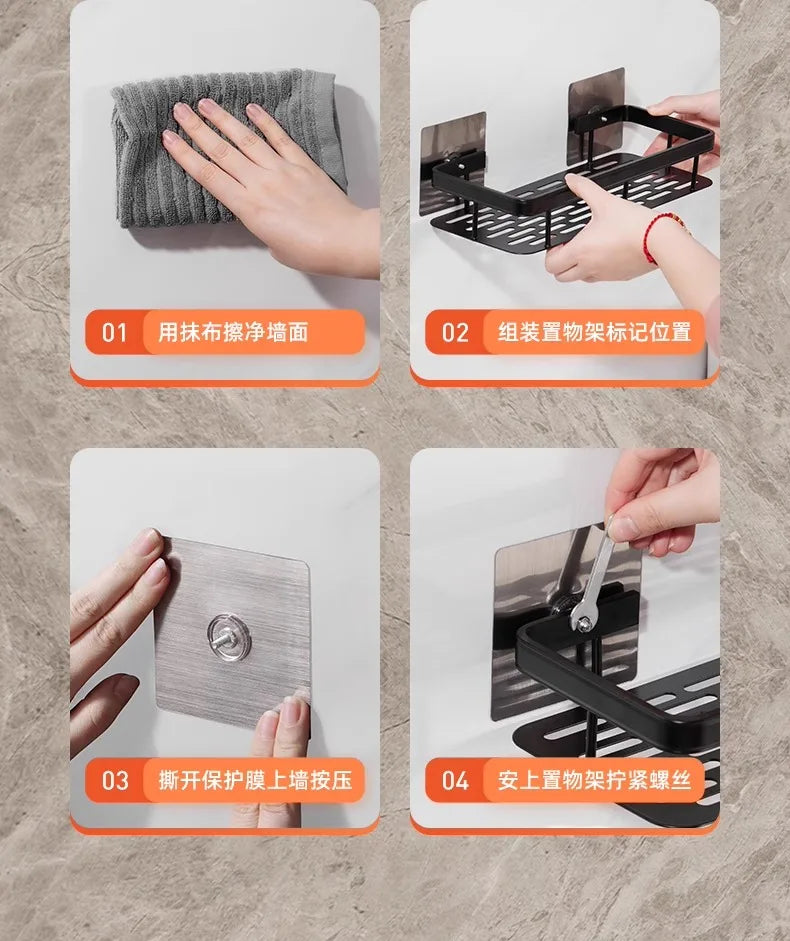 01 用抹布擦净墙面

02 组装置物架标记位置

03 撕开保护膜上墙按压

04 安上置物架拧紧螺丝