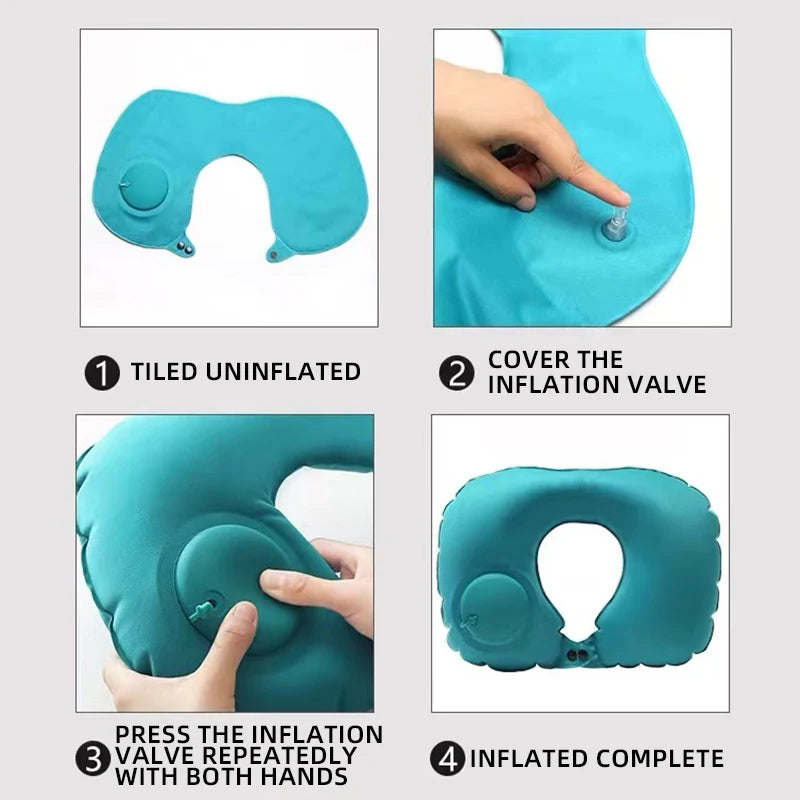 1 TILED UNINFLATED

2 COVER THE INFLATION VALVE

3 PRESS THE INFLATION VALVE REPEATEDLY WITH BOTH HANDS

4 INFLATED COMPLETE