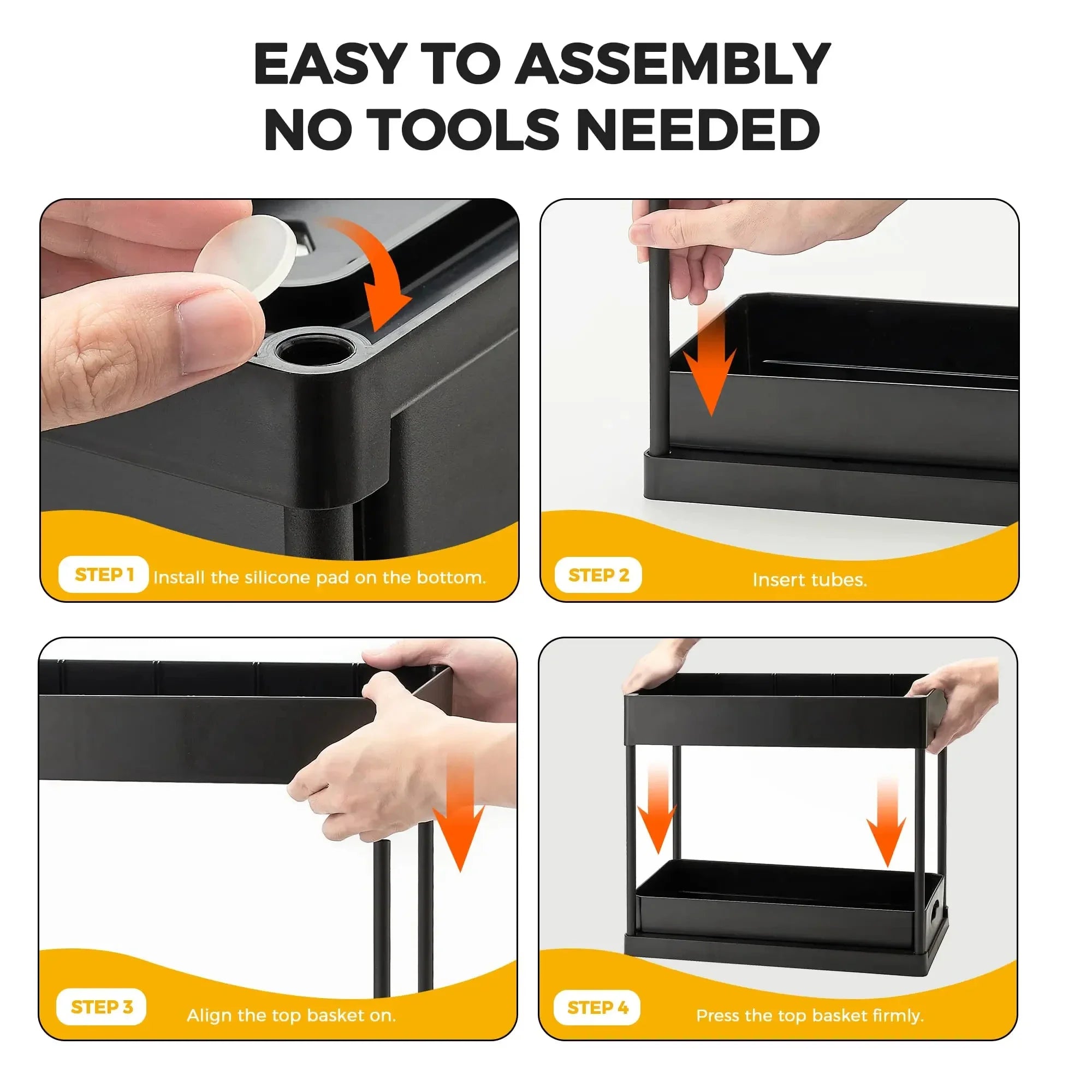 EASY TO ASSEMBLY
NO TOOLS NEEDED

STEP 1 Install the silicone pad on the bottom.

STEP 2 Insert tubes.

STEP 3 Align the top basket on.

STEP 4 Press the top basket firmly.