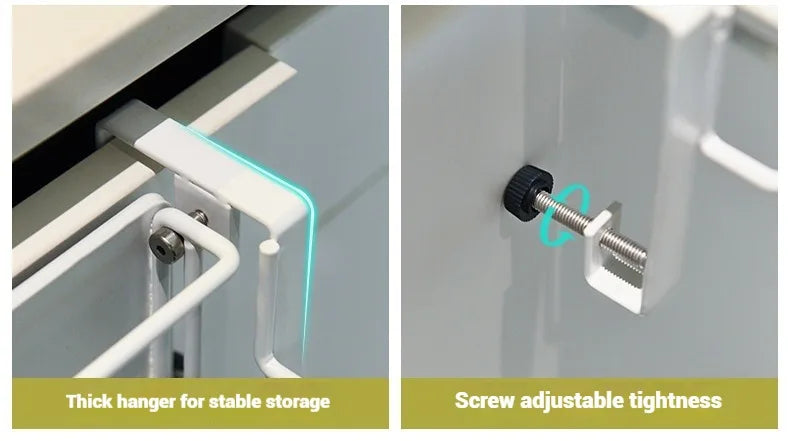 Thick hanger for stable storage

Screw adjustable tightness