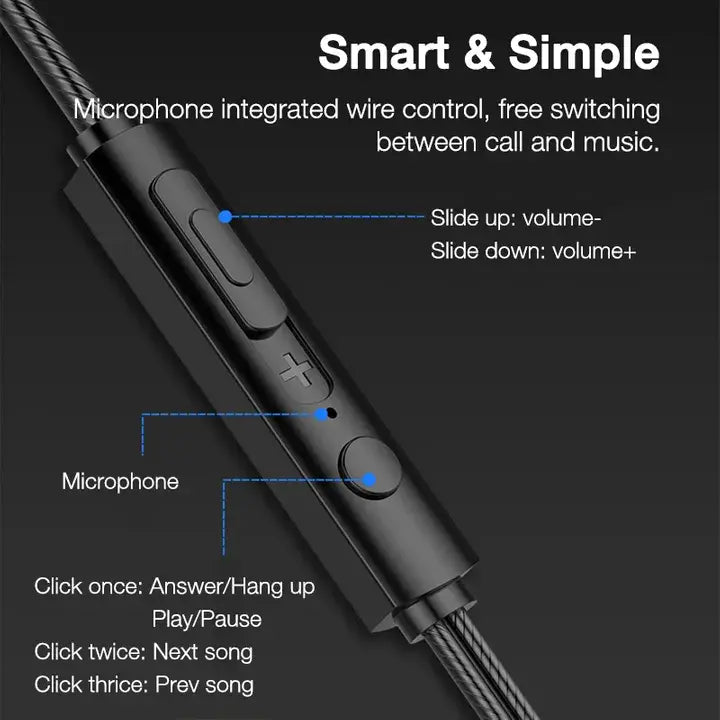 Smart & Simple

Microphone integrated wire control, free switching between call and music.

Slide up: volume-
Slide down: volume+

+

Microphone

Click once: Answer/Hang up
Play/Pause
Click twice: Next song
Click thrice: Prev song