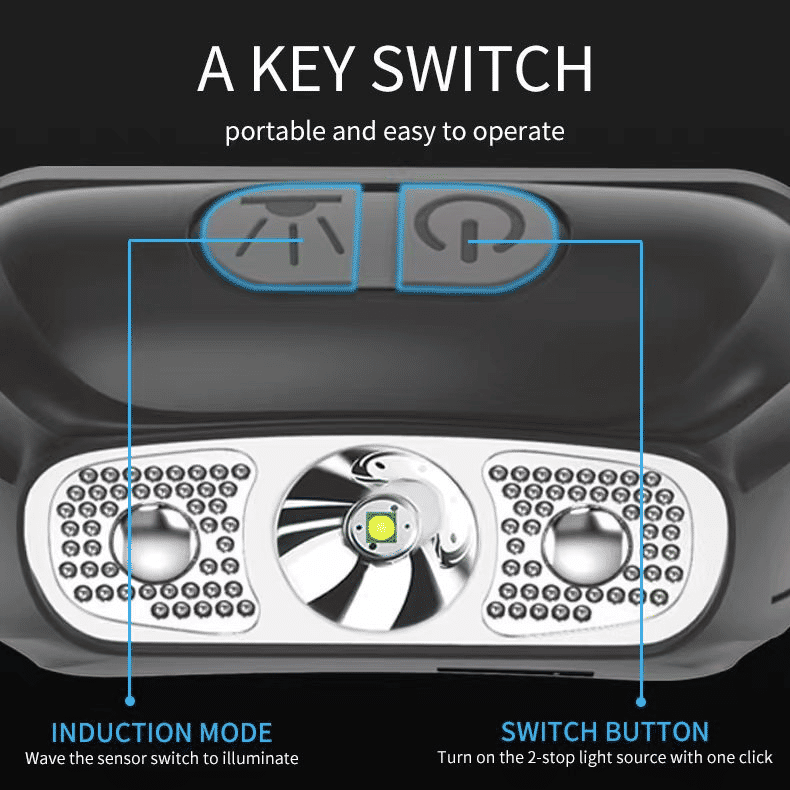 A KEY SWITCH

portable and easy to operate

INDUCTION MODE
Wave the sensor switch to illuminate

SWITCH BUTTON
Turn on the 2-stop light source with one click