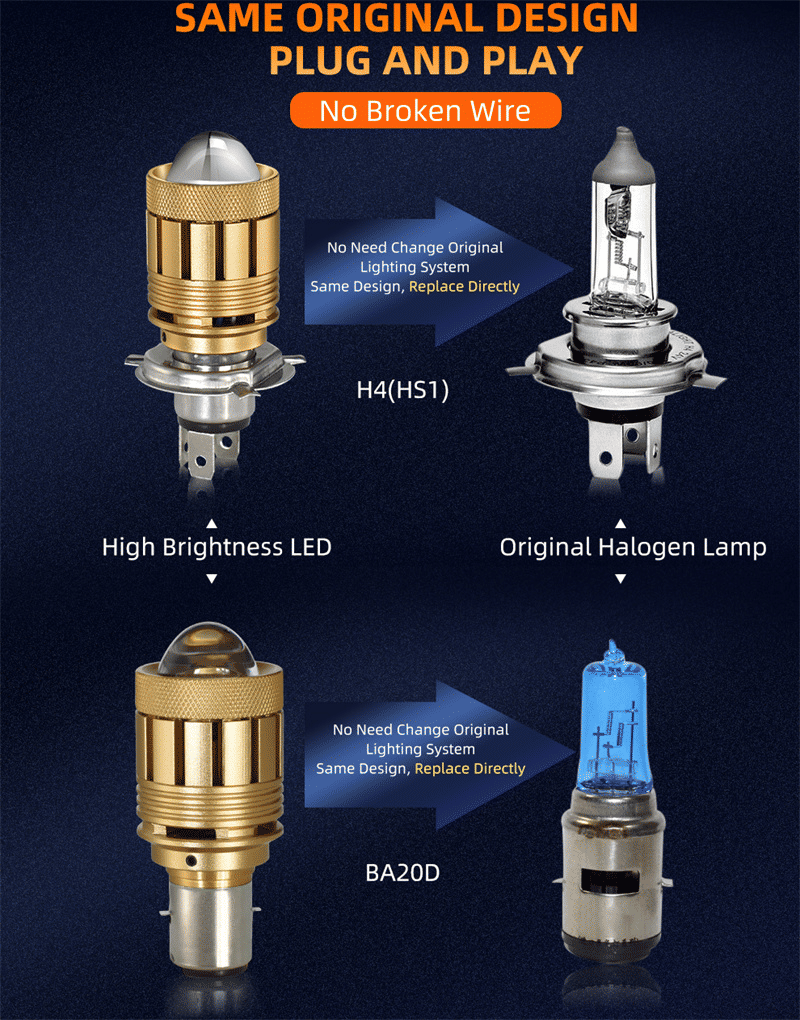 SAME ORIGINAL DESIGN
PLUG AND PLAY

No Broken Wire

No Need Change Original Lighting System
Same Design, Replace Directly

H4(HS1)

High Brightness LED

Original Halogen Lamp

No Need Change Original Lighting System
Same Design, Replace Directly

BA20D