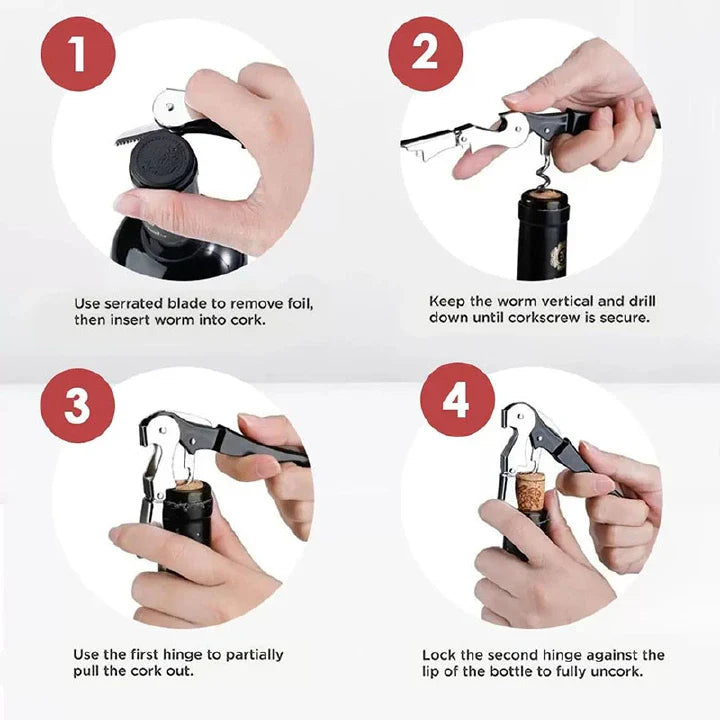 1

Use serrated blade to remove foil, then insert worm into cork.

2

Keep the worm vertical and drill down until corkscrew is secure.

3

Use the first hinge to partially pull the cork out.

4

Lock the second hinge against the lip of the bottle to fully uncork.